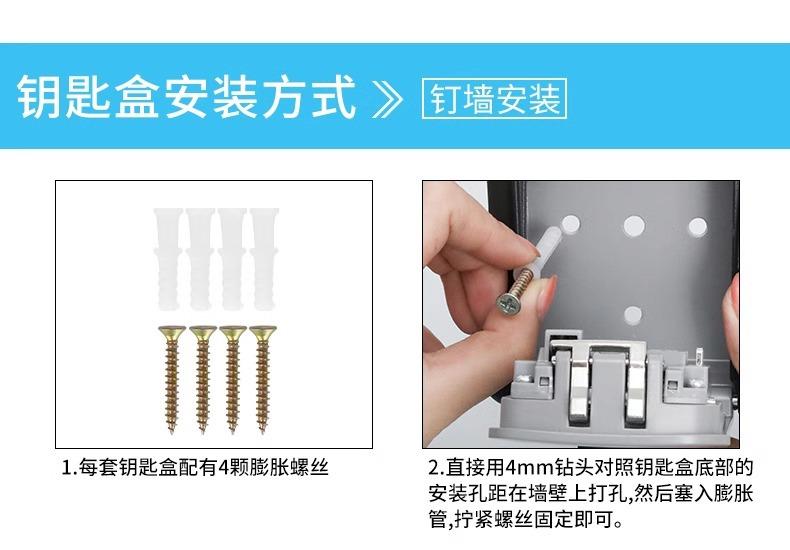 钥匙盒安装方式 》 钉墙安装

1.每套钥匙盒配有4颗膨胀螺丝

2.直接用4mm钻头对照钥匙盒底部的安装孔距在墙壁上打孔,然后塞入膨胀管,拧紧螺丝固定即可。