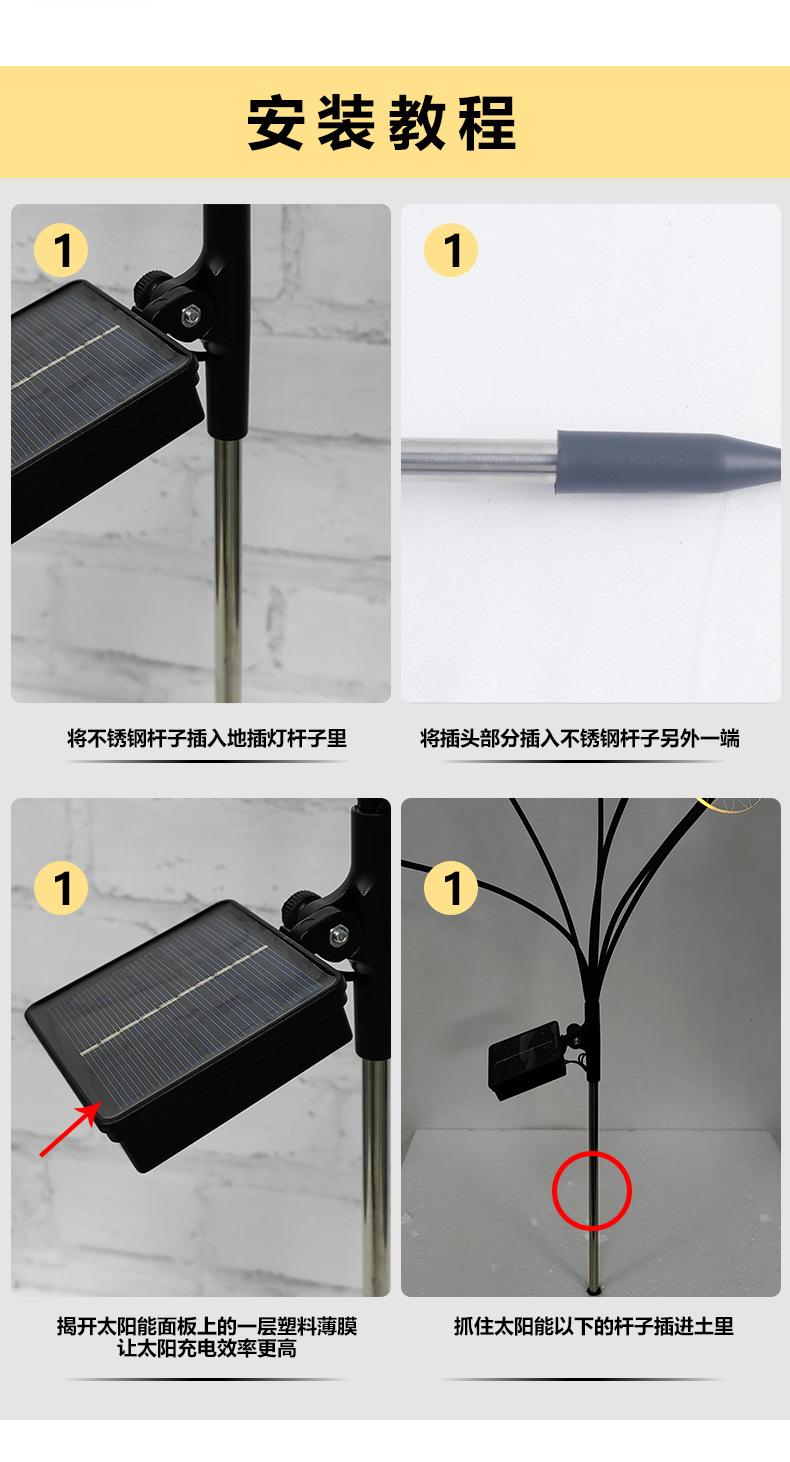 安装教程

1

将不锈钢杆子插入地插灯杆子里

1

将插头部分插入不锈钢杆子另外一端

1

揭开太阳能面板上的一层塑料薄膜
让太阳充电效率更高

1

抓住太阳能以下的杆子插进土里