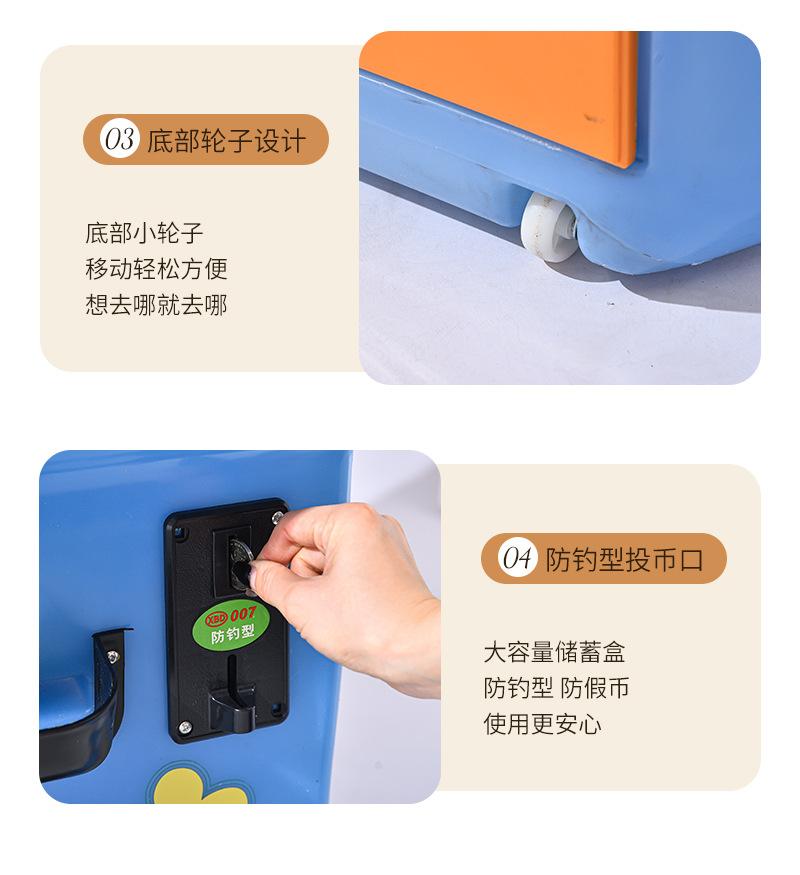 03 底部轮子设计

底部小轮子
移动轻松方便
想去哪就去哪

XBD 007
防钓型

04 防钓型投币口

大容量储蓄盒
防钓型 防假币
使用更安心