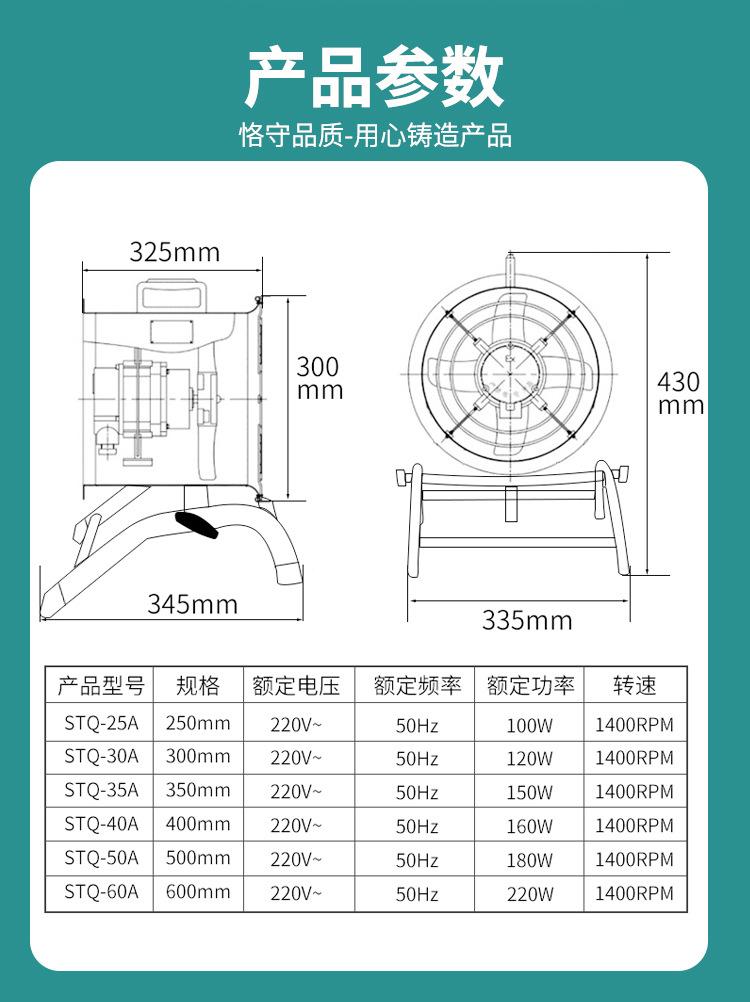 产品参数

恪守品质-用心铸造产品

325mm

300 mm

345mm

430 mm

335mm

| 产品型号 | 规格 | 额定电压 | 额定频率 | 额定功率 | 转速 |
|---|---|---|---|---|---|
| STQ-25A | 250mm | 220V~ | 50Hz | 100W | 1400RPM |
| STQ-30A | 300mm | 220V~ | 50Hz | 120W | 1400RPM |
| STQ-35A | 350mm | 220V~ | 50Hz | 150W | 1400RPM |
| STQ-40A | 400mm | 220V~ | 50Hz | 160W | 1400RPM |
| STQ-50A | 500mm | 220V~ | 50Hz | 180W | 1400RPM |
| STQ-60A | 600mm | 220V~ | 50Hz | 220W | 1400RPM |