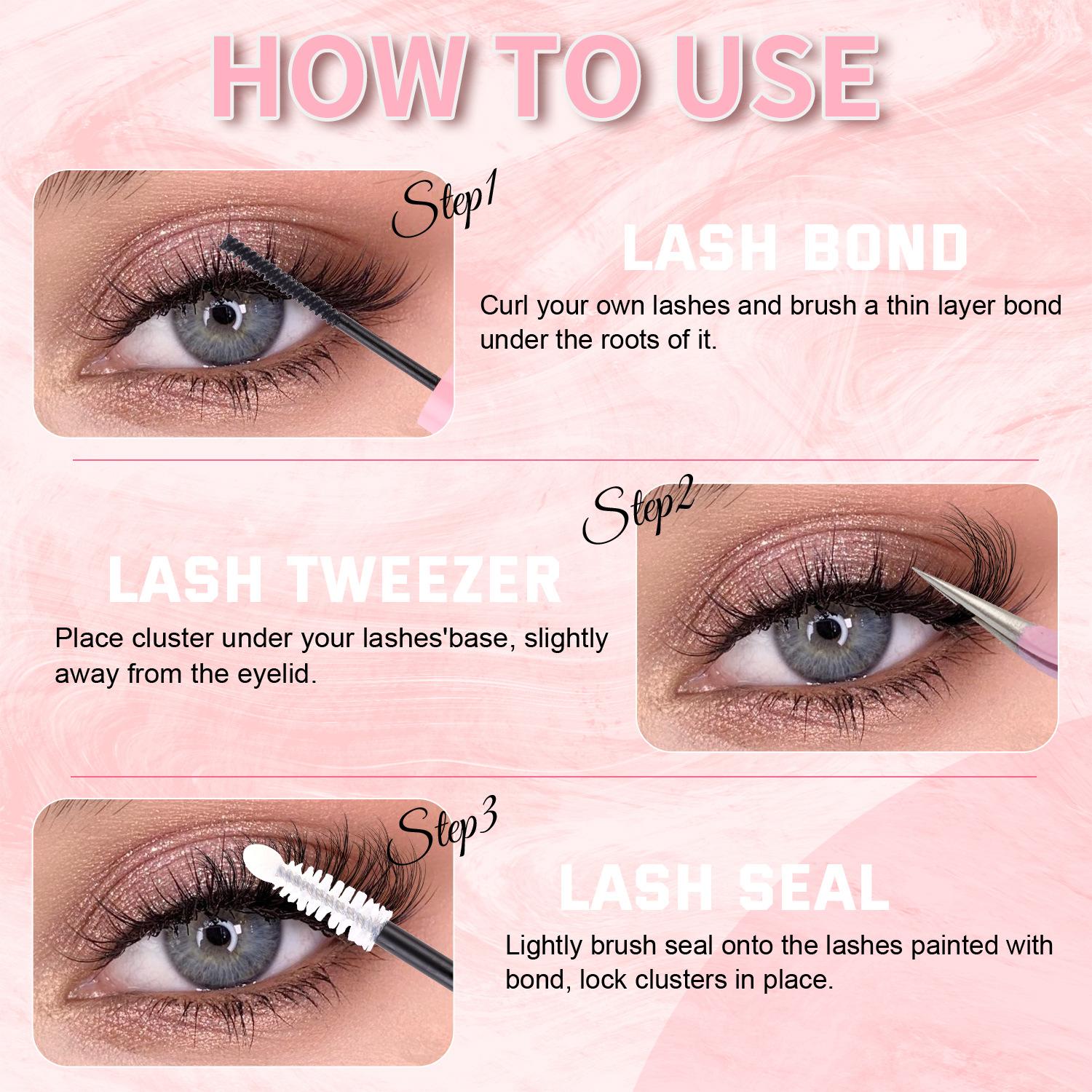 HOW TO USE

Step1

LASH BOND

Curl your own lashes and brush a thin layer bond under the roots of it.

Step2

LASH TWEEZER

Place cluster under your lashes'base, slightly away from the eyelid.

Step3

LASH SEAL

Lightly brush seal onto the lashes painted with bond, lock clusters in place.