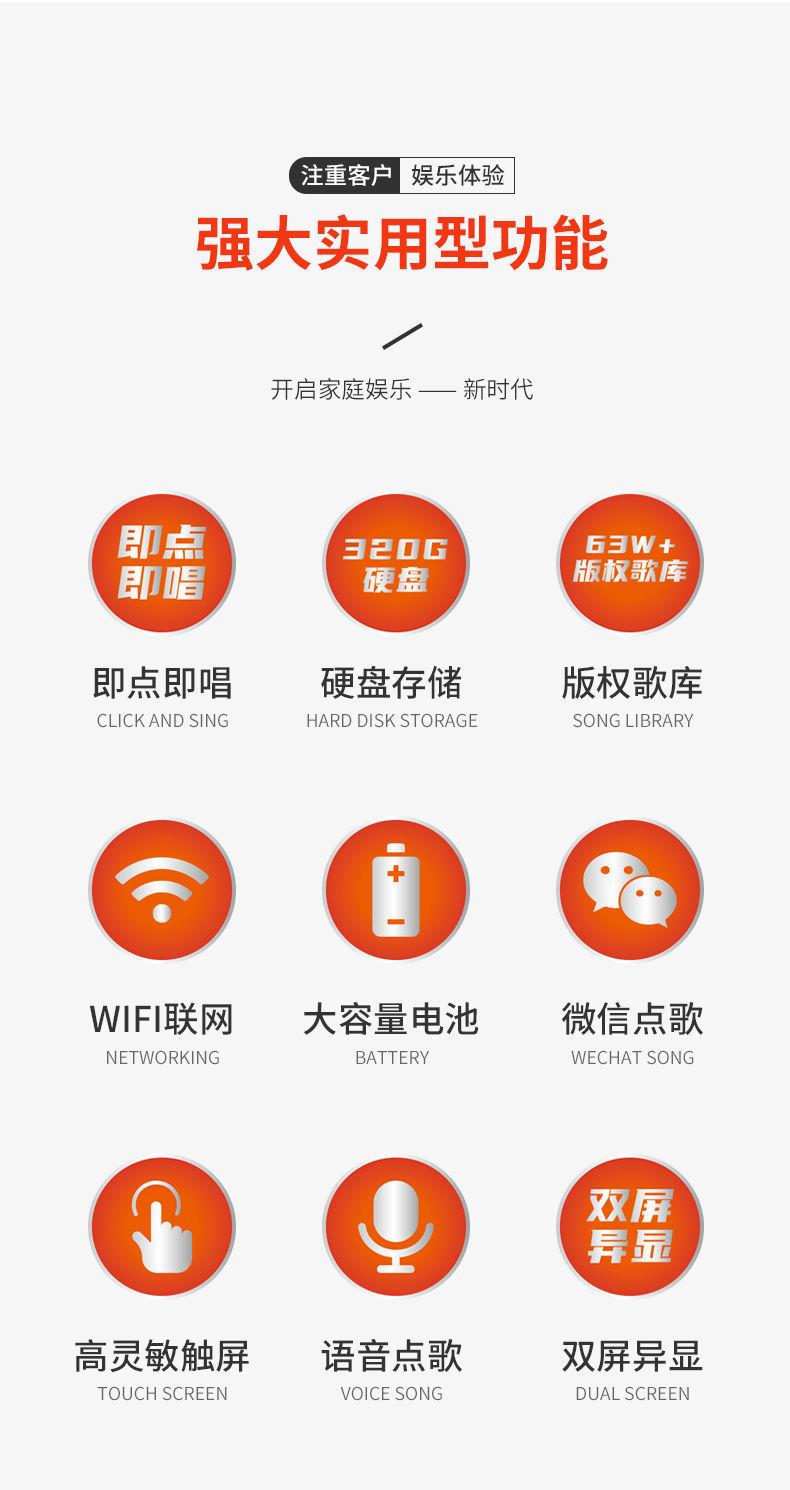 注重客户 娱乐体验

强大实用型功能

开启家庭娱乐 —— 新时代

即点即唱

即点即唱
CLICK AND SING

320G硬盘

硬盘存储
HARD DISK STORAGE

63W+版权歌库

版权歌库
SONG LIBRARY

WIFI联网
NETWORKING

大容量电池
BATTERY

微信点歌
WECHAT SONG

高灵敏触屏
TOUCH SCREEN

语音点歌
VOICE SONG

双屏异显

双屏异显
DUAL SCREEN