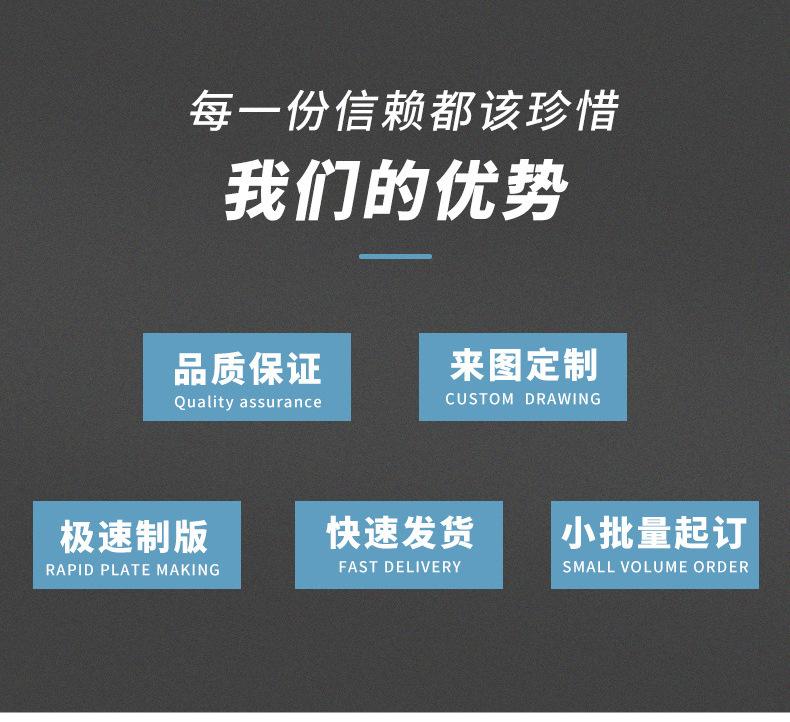 每一份信赖都该珍惜

我们的优势

品质保证
Quality assurance

来图定制
CUSTOM DRAWING

极速制版
RAPID PLATE MAKING

快速发货
FAST DELIVERY

小批量起订
SMALL VOLUME ORDER