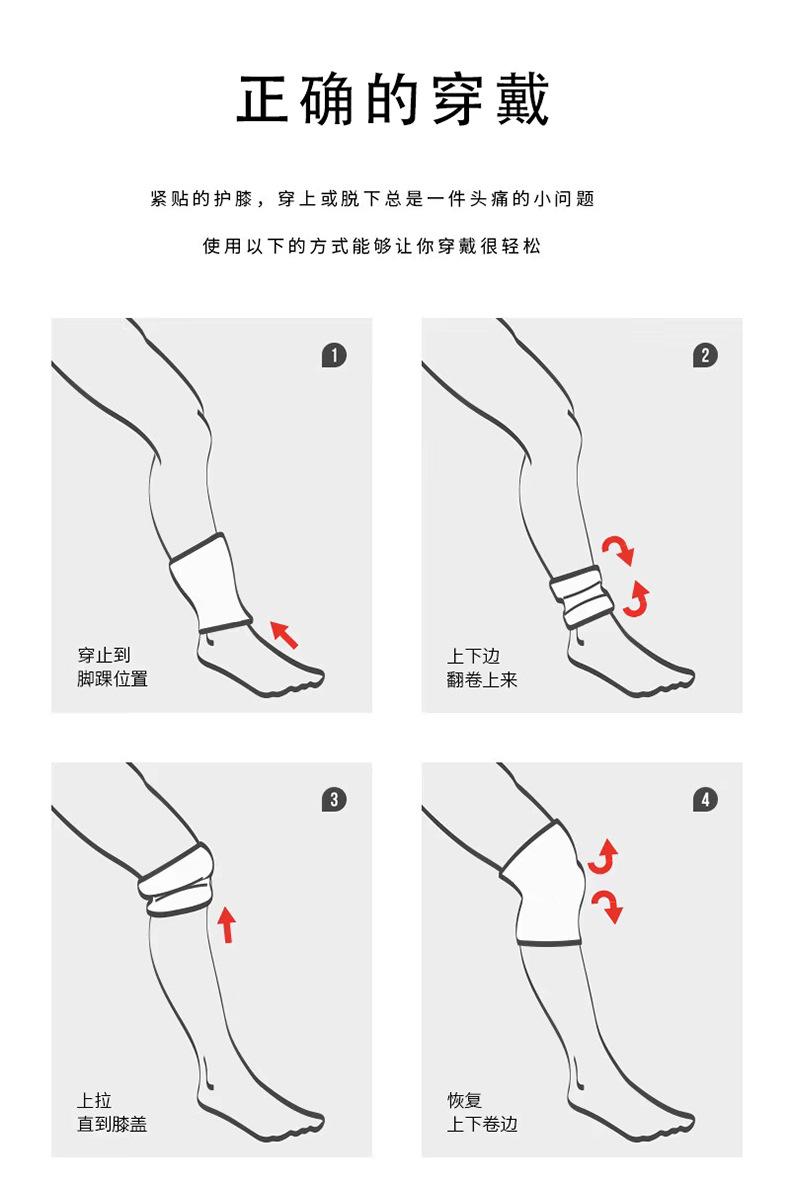 正确的穿戴

紧贴的护膝，穿上或脱下总是一件头痛的小问题

使用以下的方式能够让你穿戴很轻松

1

穿止到
脚踝位置

2

上下边
翻卷上来

3

上拉
直到膝盖

4

恢复
上下卷边