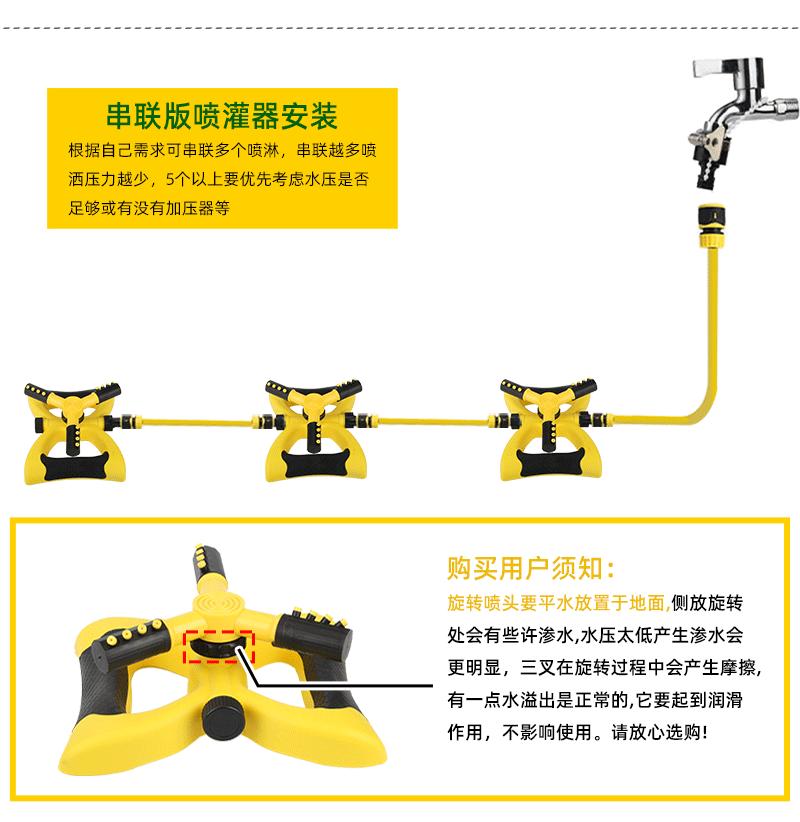 串联版喷灌器安装

根据自己需求可串联多个喷淋，串联越多喷洒压力越少，5个以上要优先考虑水压是否足够或有没有加压器等

购买用户须知：

旋转喷头要平水放置于地面,侧放旋转处会有些许渗水,水压太低产生渗水会更明显，三叉在旋转过程中会产生摩擦,有一点水溢出是正常的,它要起到润滑作用，不影响使用。请放心选购!