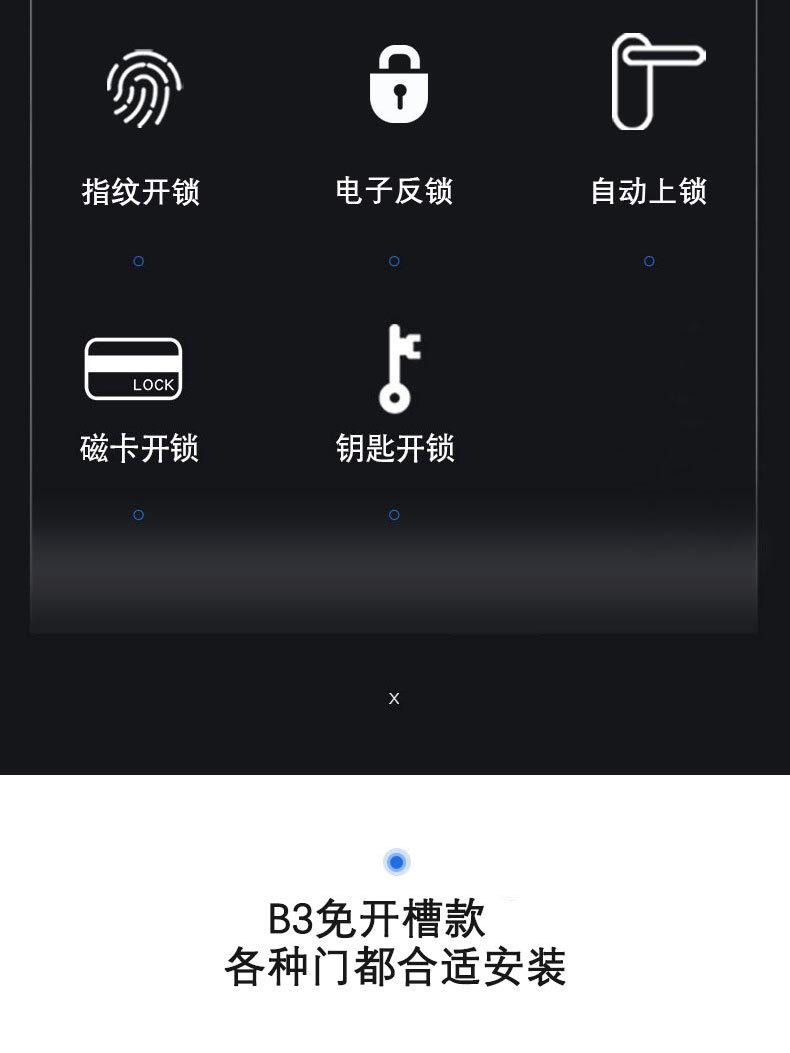 指纹开锁

电子反锁

自动上锁

LOCK

磁卡开锁

钥匙开锁

x

B3免开槽款
各种门都合适安装