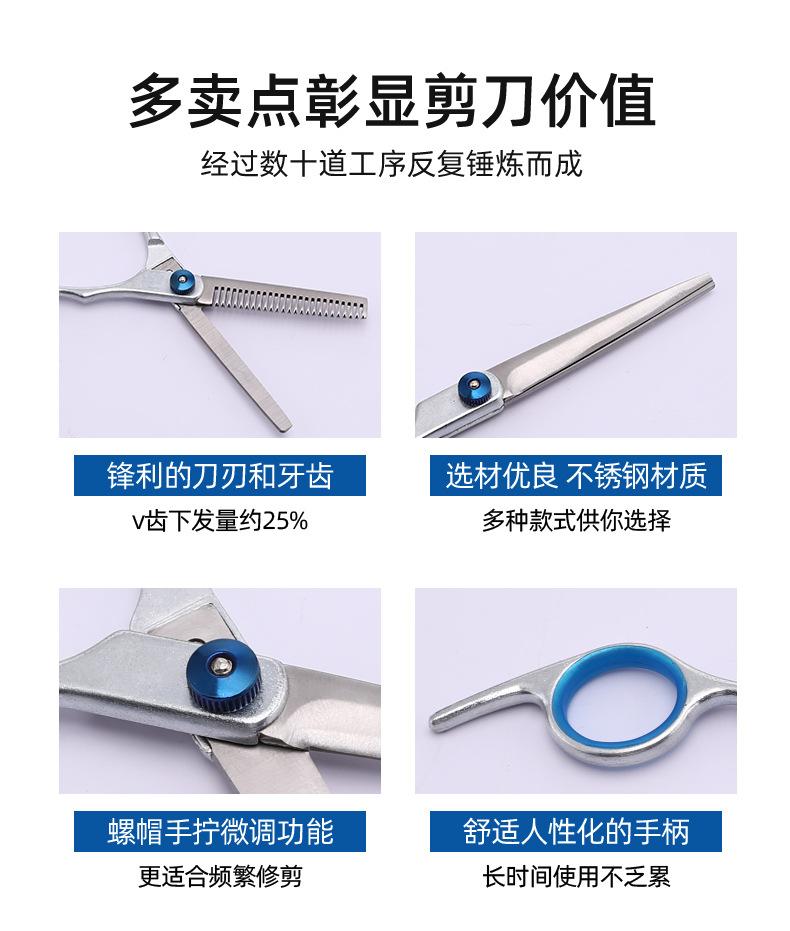 多卖点彰显剪刀价值

经过数十道工序反复锤炼而成

锋利的刀刃和牙齿

v齿下发量约25%

选材优良 不锈钢材质

多种款式供你选择

螺帽手拧微调功能

更适合频繁修剪

舒适人性化的手柄

长时间使用不乏累