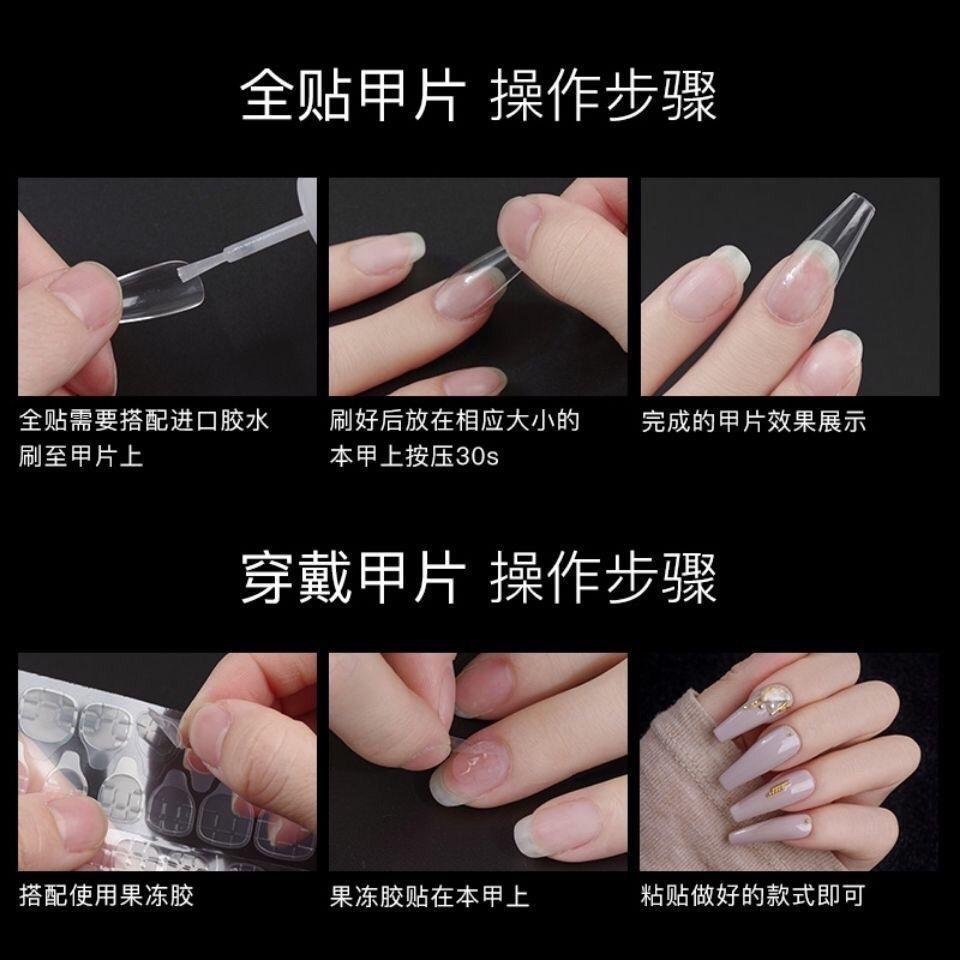 全贴甲片 操作步骤

全贴需要搭配进口胶水刷至甲片上

刷好后放在相应大小的本甲上按压30s

完成的甲片效果展示

穿戴甲片 操作步骤

搭配使用果冻胶

果冻胶贴在本甲上

粘贴做好的款式即可