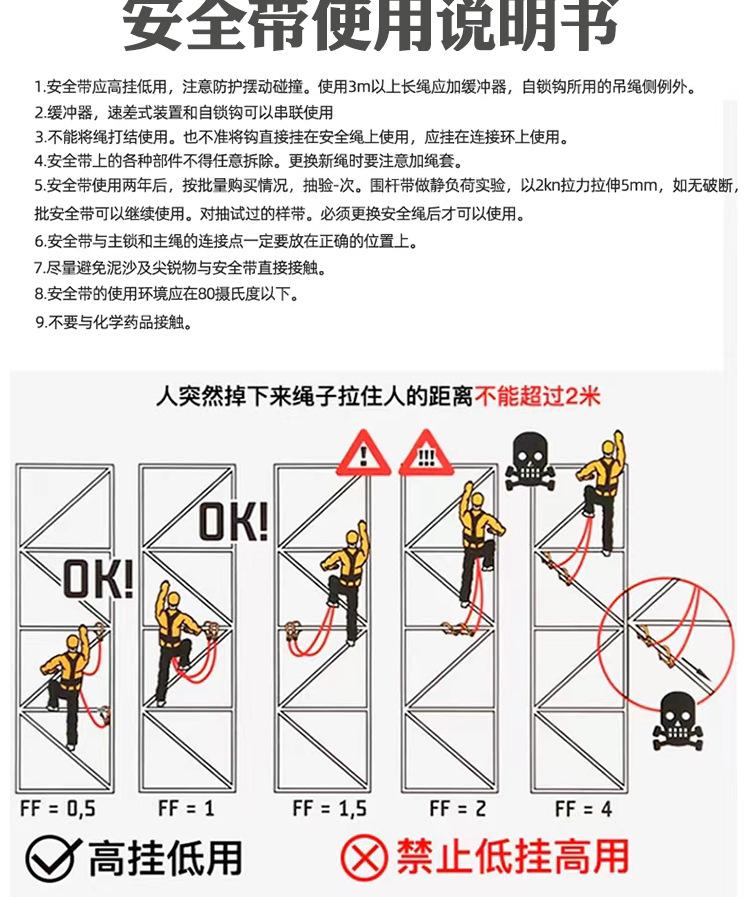 安全带使用说明书

1.安全带应高挂低用，注意防护摆动碰撞。使用3m以上长绳应加缓冲器，自锁钩所用的吊绳侧例外。
2.缓冲器，速差式装置和自锁钩可以串联使用
3.不能将绳打结使用。也不准将钩直接挂在安全绳上使用，应挂在连接环上使用。
4.安全带上的各种部件不得任意拆除。更换新绳时要注意加绳套。
5.安全带使用两年后，按批量购买情况，抽验-次。围杆带做静负荷实验，以2kn拉力拉伸5mm，如无破断，批安全带可以继续使用。对抽试过的样带。必须更换安全绳后才可以使用。
6.安全带与主锁和主绳的连接点一定要放在正确的位置上。
7.尽量避免泥沙及尖锐物与安全带直接接触。
8.安全带的使用环境应在80摄氏度以下。
9.不要与化学药品接触。

人突然掉下来绳子拉住人的距离不能超过2米

OK!
OK!
!
!!!

FF = 0,5
FF = 1
FF = 1,5
FF = 2
FF = 4

高挂低用
禁止低挂高用