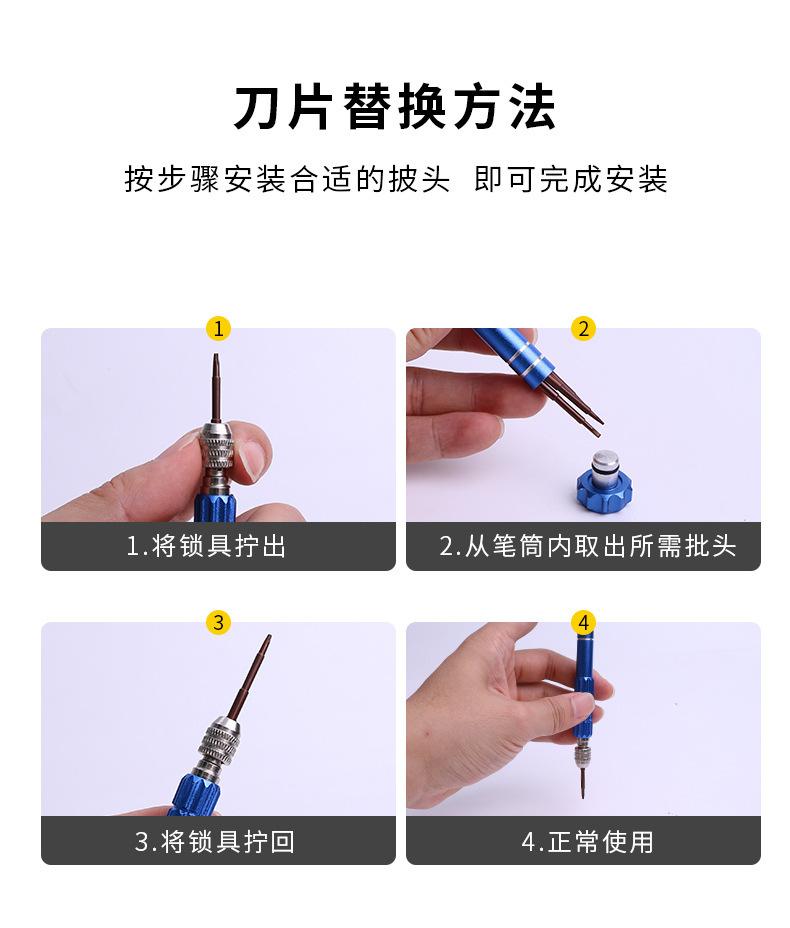 刀片替换方法

按步骤安装合适的披头 即可完成安装

1

1.将锁具拧出

2

2.从笔筒内取出所需批头

3

3.将锁具拧回

4

4.正常使用