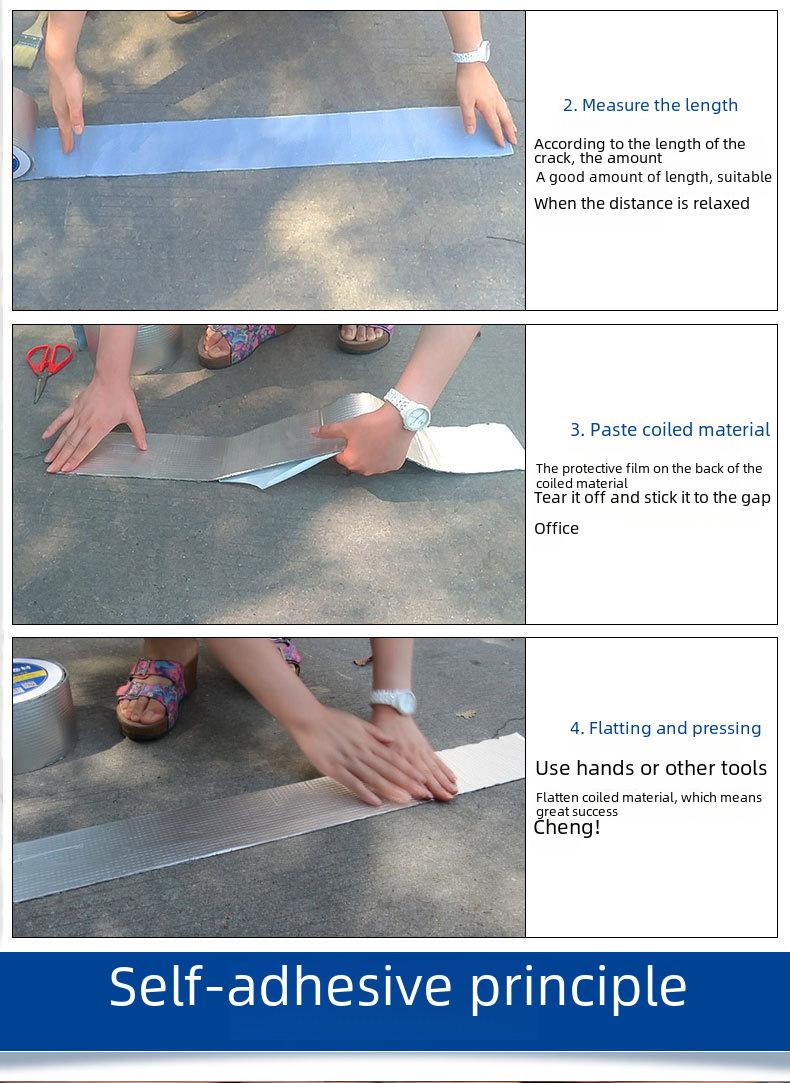 2. Measure the length

According to the length of the crack, the amount
A good amount of length, suitable
When the distance is relaxed

3. Paste coiled material

The protective film on the back of the coiled material
Tear it off and stick it to the gap
Office

4. Flatting and pressing

Use hands or other tools
Flatten coiled material, which means great success
Cheng!

Self-adhesive principle