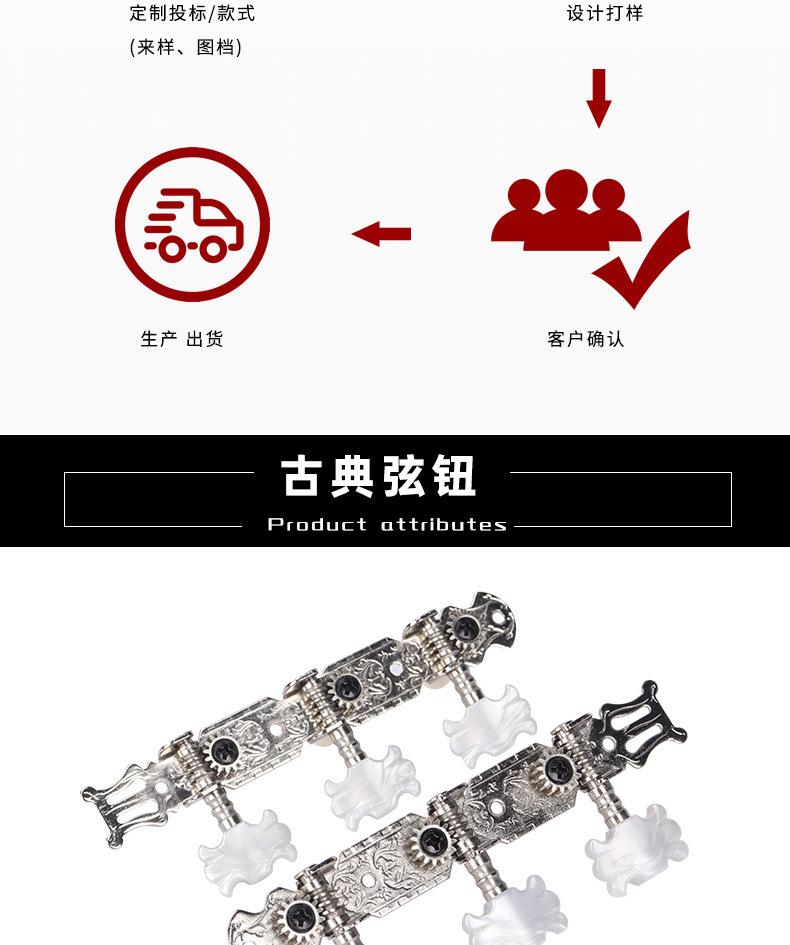 定制投标/款式
(来样、图档)

设计打样

生产 出货

客户确认

古典弦钮

Product attributes