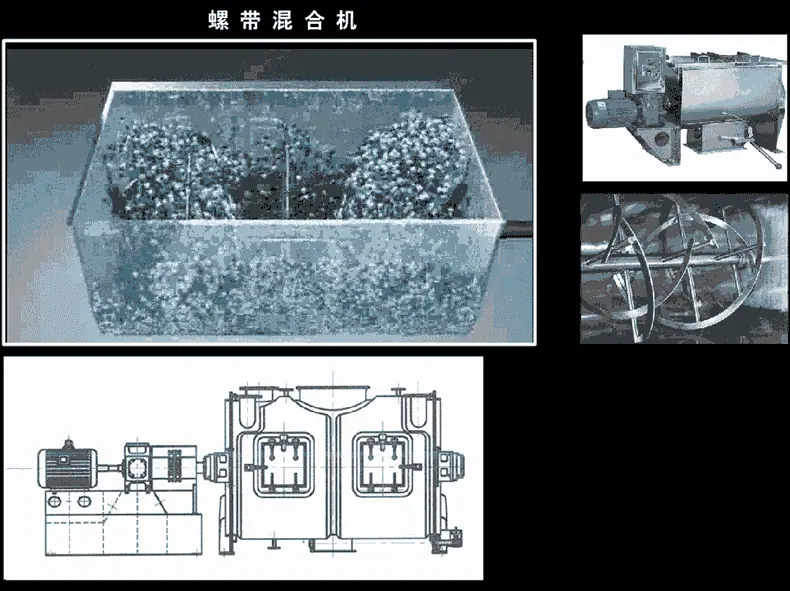 螺带混合机