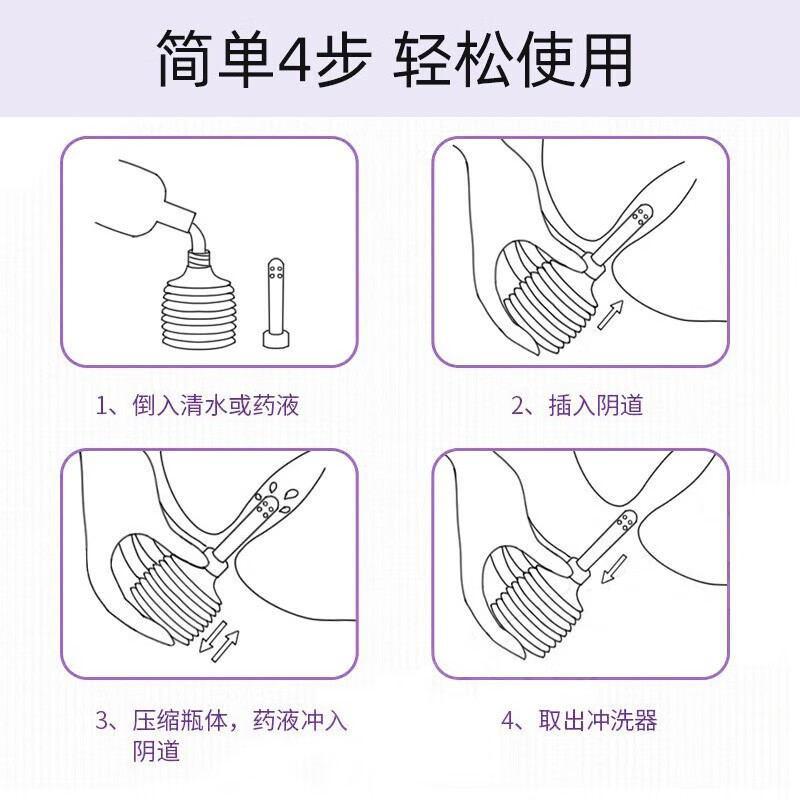 简单4步 轻松使用

1、倒入清水或药液

2、插入阴道

3、压缩瓶体，药液冲入阴道

4、取出冲洗器