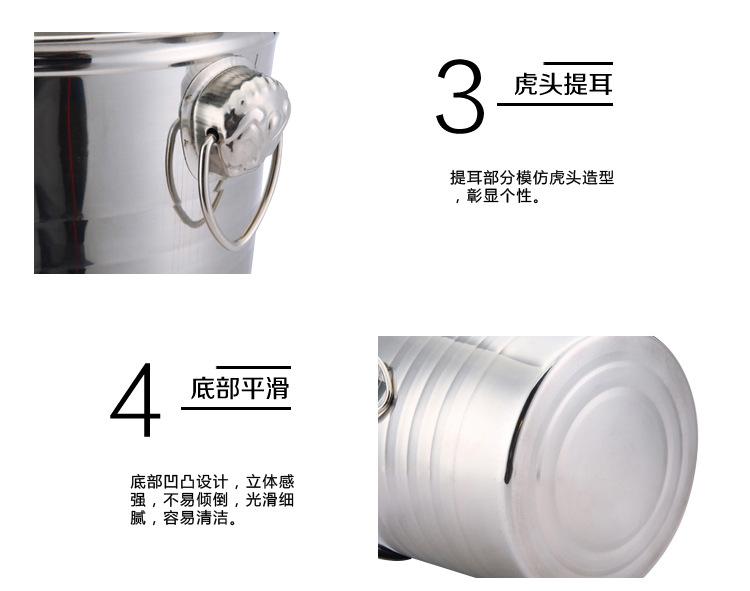 3 虎头提耳

提耳部分模仿虎头造型，彰显个性。

4 底部平滑

底部凹凸设计，立体感强，不易倾倒，光滑细腻，容易清洁。