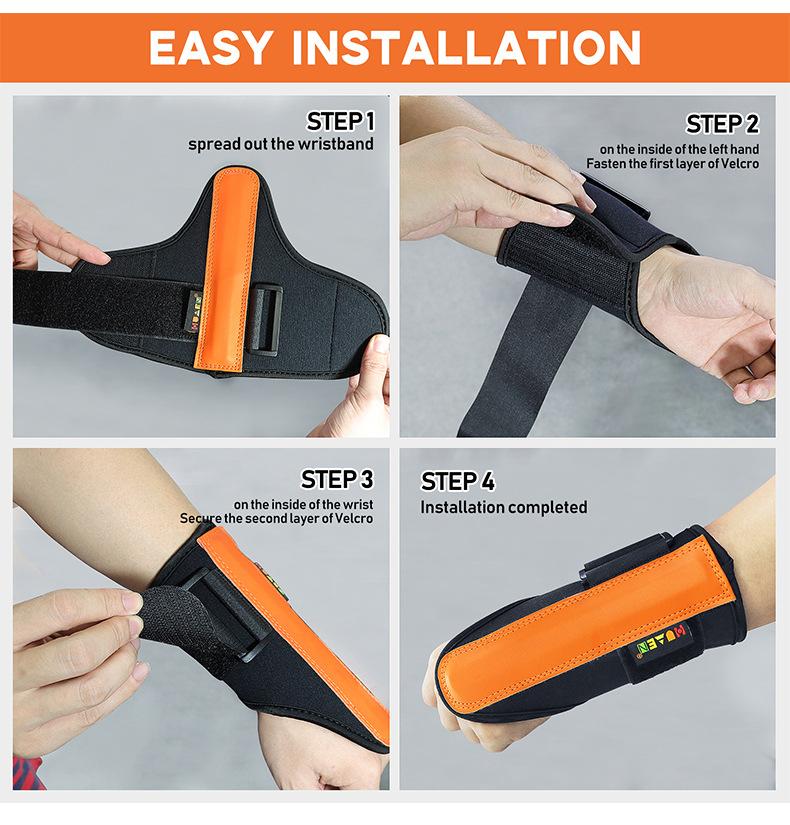 EASY INSTALLATION

STEP 1
spread out the wristband

STEP 2
on the inside of the left hand
Fasten the first layer of Velcro

STEP 3
on the inside of the wrist
Secure the second layer of Velcro

STEP 4
Installation completed