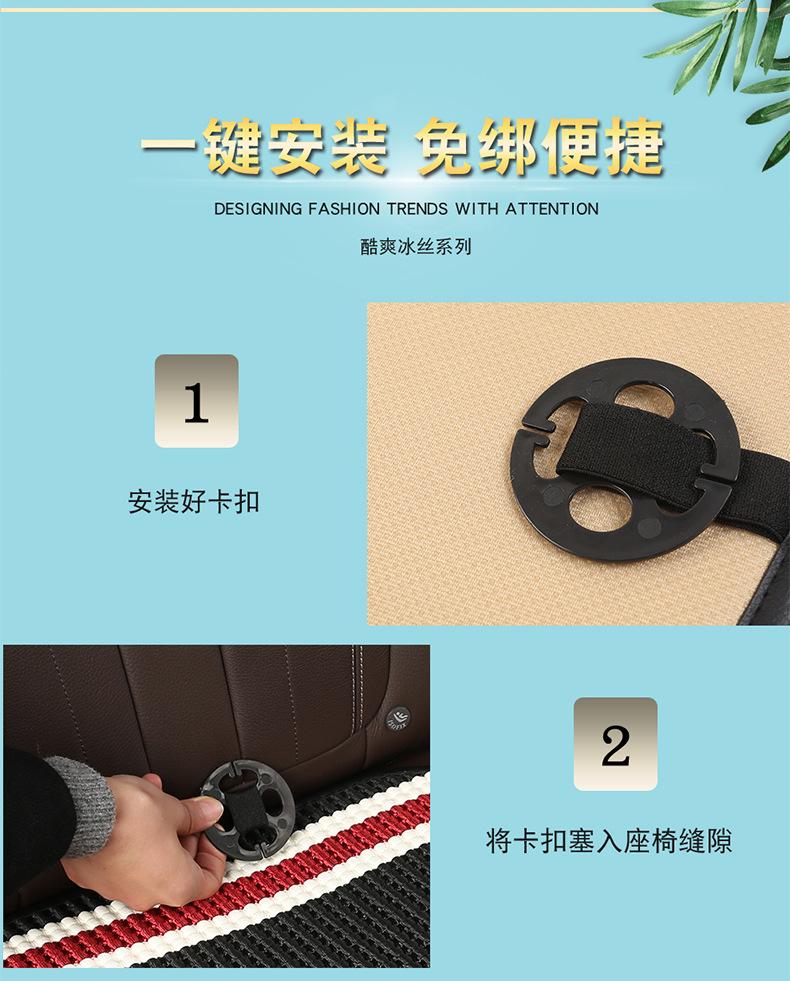 一键安装 免绑便捷

DESIGNING FASHION TRENDS WITH ATTENTION

酷爽冰丝系列

1

安装好卡扣

2

将卡扣塞入座椅缝隙