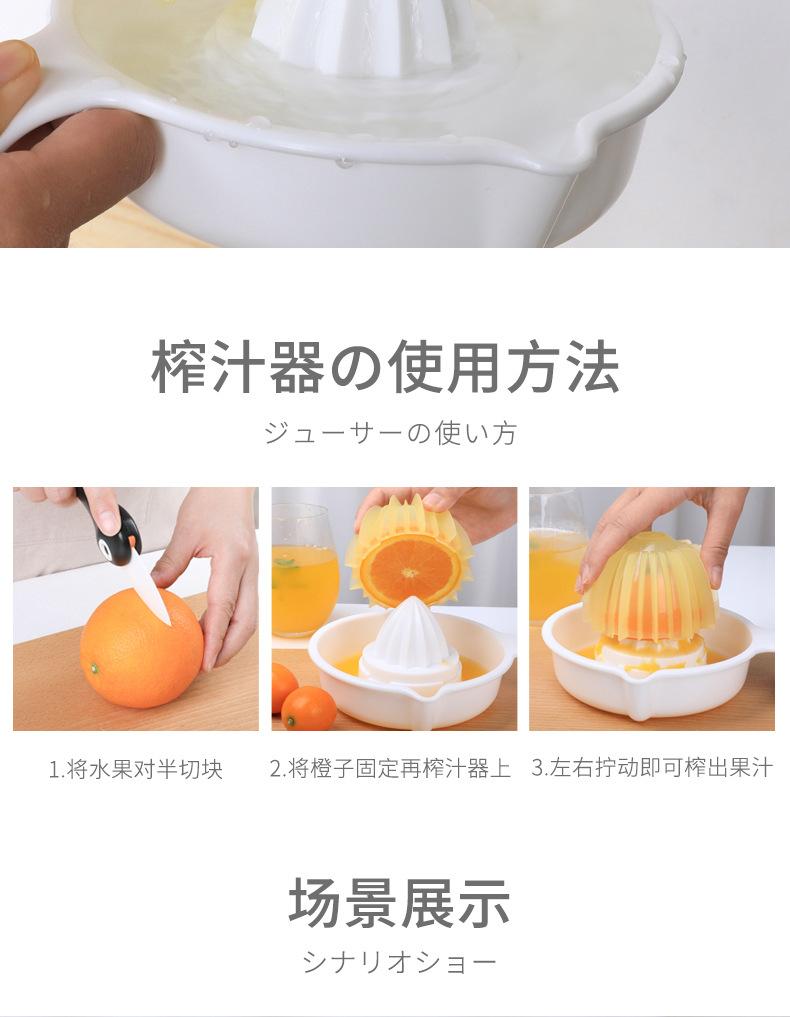 榨汁器の使用方法

ジューサーの使い方

1.将水果对半切块

2.将橙子固定再榨汁器上

3.左右拧动即可榨出果汁

场景展示

シナリオショー