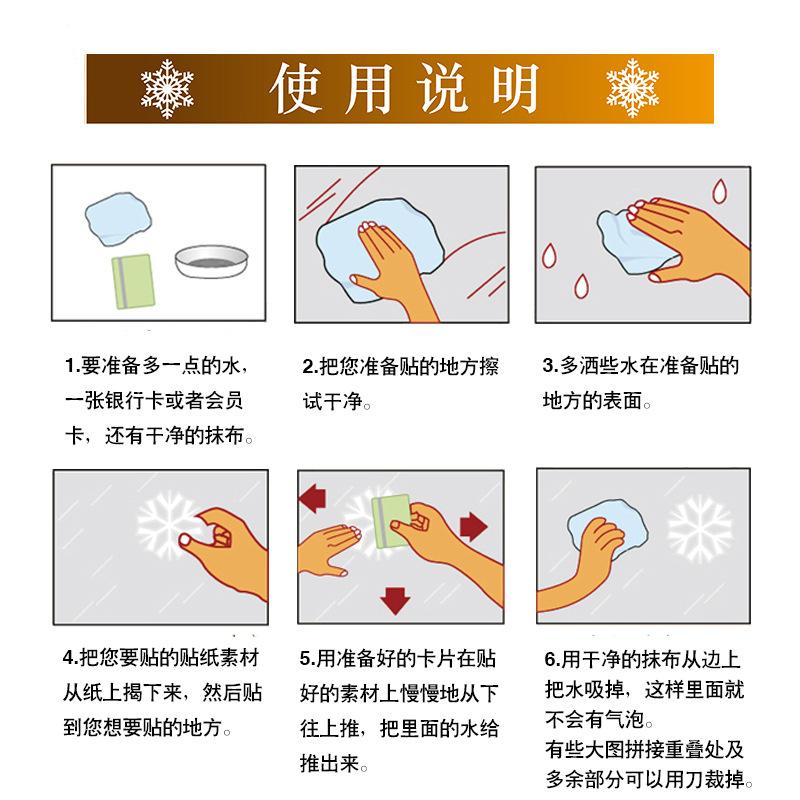 使用说明

1.要准备多一点的水，一张银行卡或者会员卡，还有干净的抹布。

2.把您准备贴的地方擦试干净。

3.多洒些水在准备贴的地方的表面。

4.把您要贴的贴纸素材从纸上揭下来，然后贴到您想要贴的地方。

5.用准备好的卡片在贴好的素材上慢慢地从下往上推，把里面的水给推出来。

6.用干净的抹布从边上把水吸掉，这样里面就不会有气泡。
有些大图拼接重叠处及多余部分可以用刀裁掉。