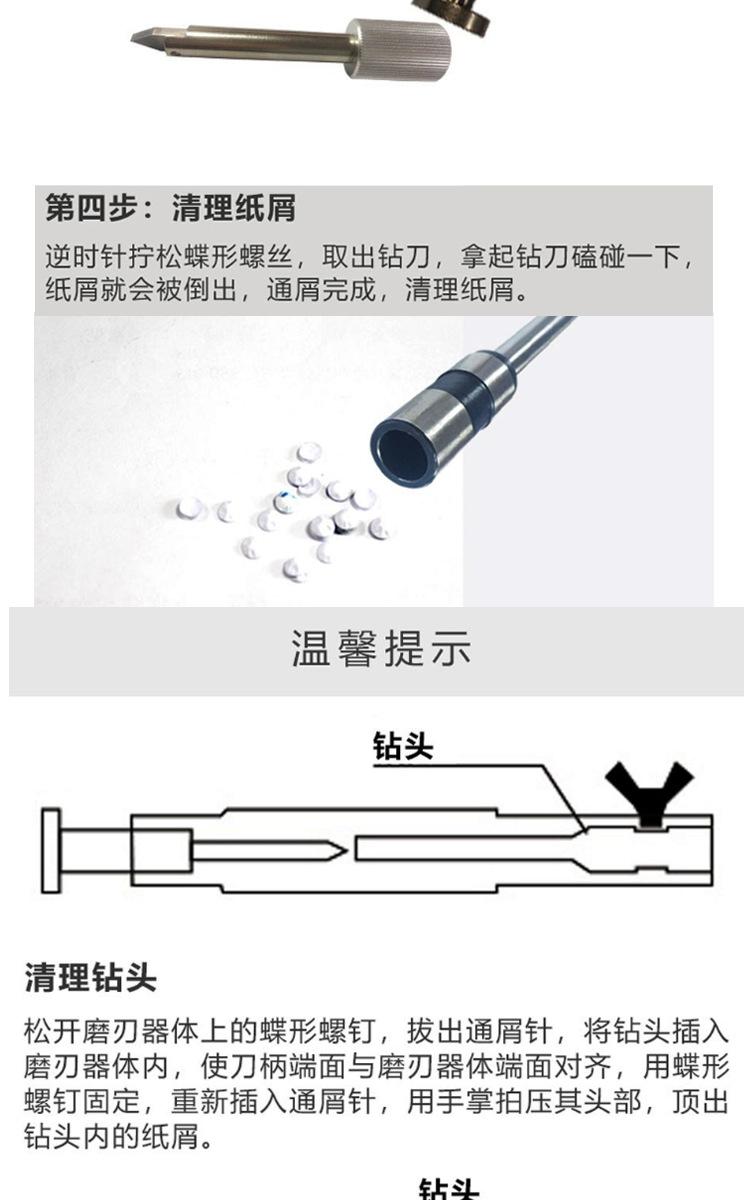 第四步：清理纸屑

逆时针拧松蝶形螺丝，取出钻刀，拿起钻刀磕碰一下，纸屑就会被倒出，通屑完成，清理纸屑。

温馨提示

钻头

清理钻头

松开磨刃器体上的蝶形螺钉，拔出通屑针，将钻头插入磨刃器体内，使刀柄端面与磨刃器体端面对齐，用蝶形螺钉固定，重新插入通屑针，用手掌拍压其头部，顶出钻头内的纸屑。

钻头