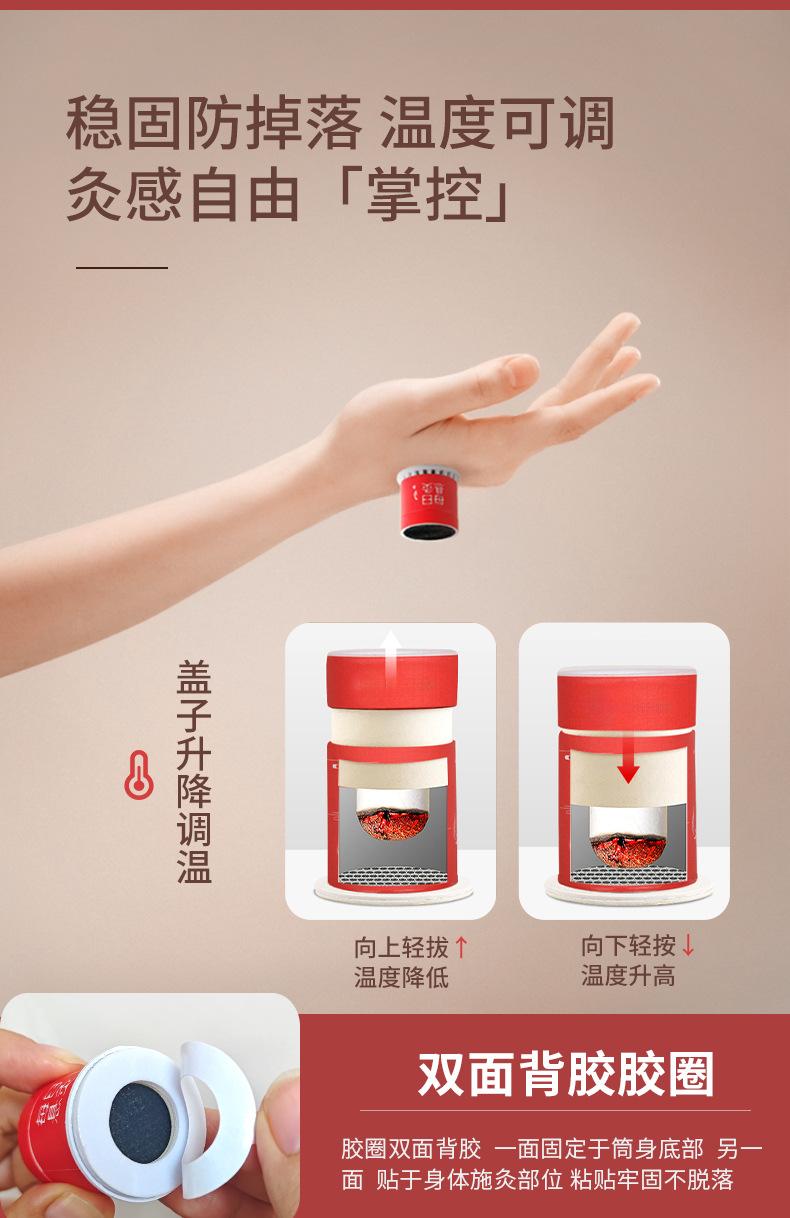 稳固防掉落 温度可调
灸感自由「掌控」

盖子升降调温

向上轻拔↑
温度降低

向下轻按↓
温度升高

双面背胶胶圈

胶圈双面背胶 一面固定于筒身底部 另一面 贴于身体施灸部位 粘贴牢固不脱落