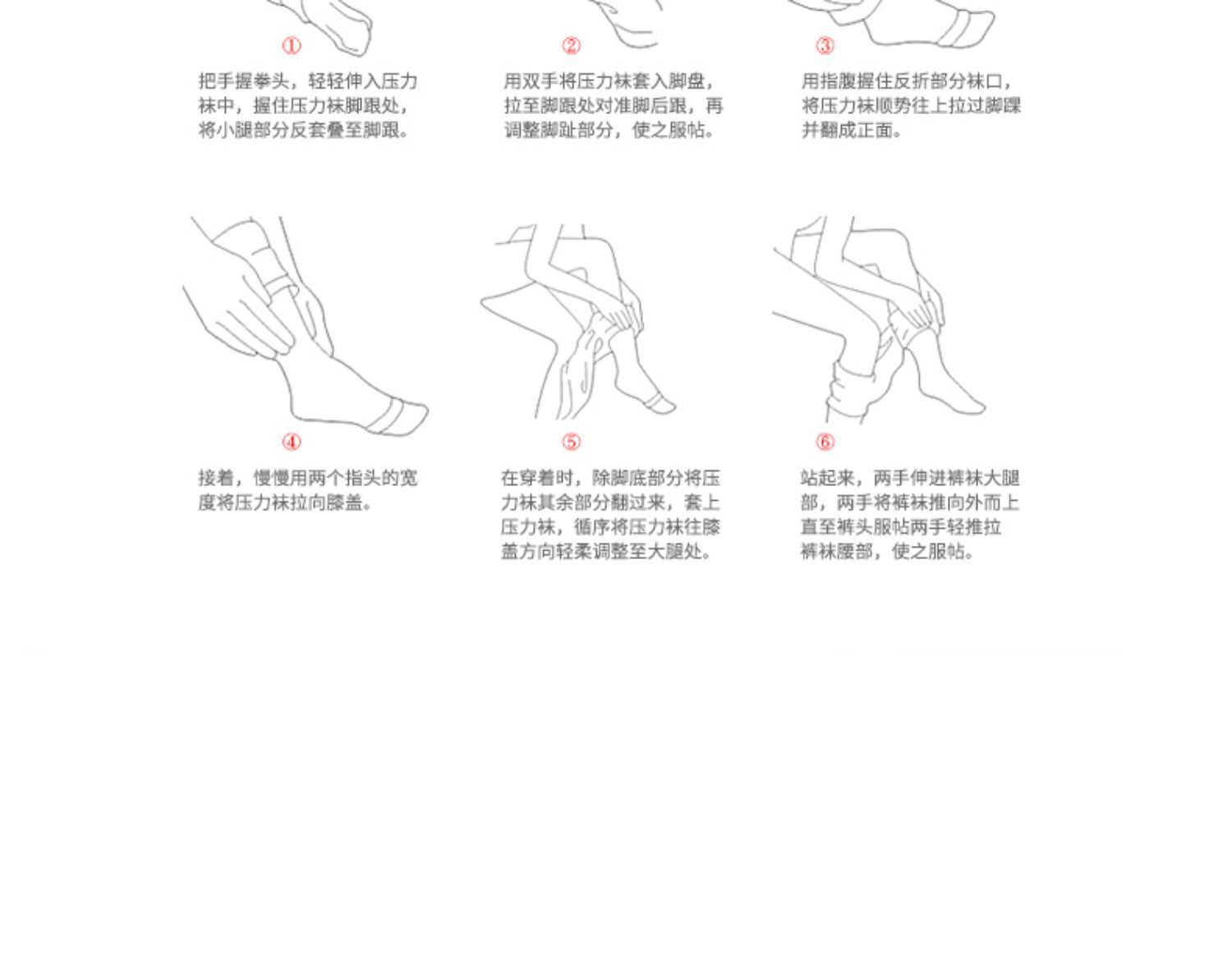 ①

把手握拳头，轻轻伸入压力袜中，握住压力袜脚跟处，将小腿部分反套叠至脚跟。

②

用双手将压力袜套入脚盘，拉至脚跟处对准脚后跟，再调整脚趾部分，使之服帖。

③

用指腹握住反折部分袜口，将压力袜顺势往上拉过脚踝并翻成正面。

④

接着，慢慢用两个指头的宽度将压力袜拉向膝盖。

⑤

在穿着时，除脚底部分将压力袜其余部分翻过来，套上压力袜，循序将压力袜往膝盖方向轻柔调整至大腿处。

⑥

站起来，两手伸进裤袜大腿部，两手将裤袜推向外而上直至裤头服帖两手轻推拉裤袜腰部，使之服帖。