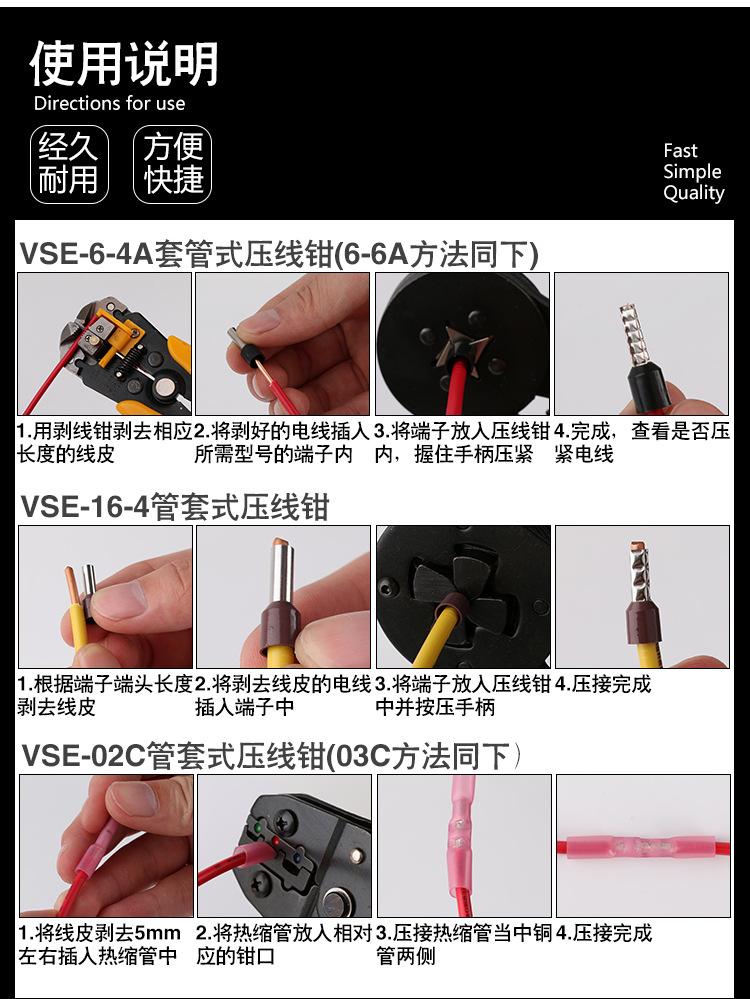 使用说明
Directions for use

经久耐用

方便快捷

Fast
Simple
Quality

VSE-6-4A套管式压线钳(6-6A方法同下)

1.用剥线钳剥去相应长度的线皮

2.将剥好的电线插入所需型号的端子内

3.将端子放入压线钳内，握住手柄压紧

4.完成，查看是否压紧电线

VSE-16-4管套式压线钳

1.根据端子端头长度剥去线皮

2.将剥去线皮的电线插入端子中

3.将端子放入压线钳中并按压手柄

4.压接完成

VSE-02C管套式压线钳(03C方法同下)

1.将线皮剥去5mm左右插入热缩管中

2.将热缩管放入相对应的钳口

3.压接热缩管当中铜管两侧

4.压接完成