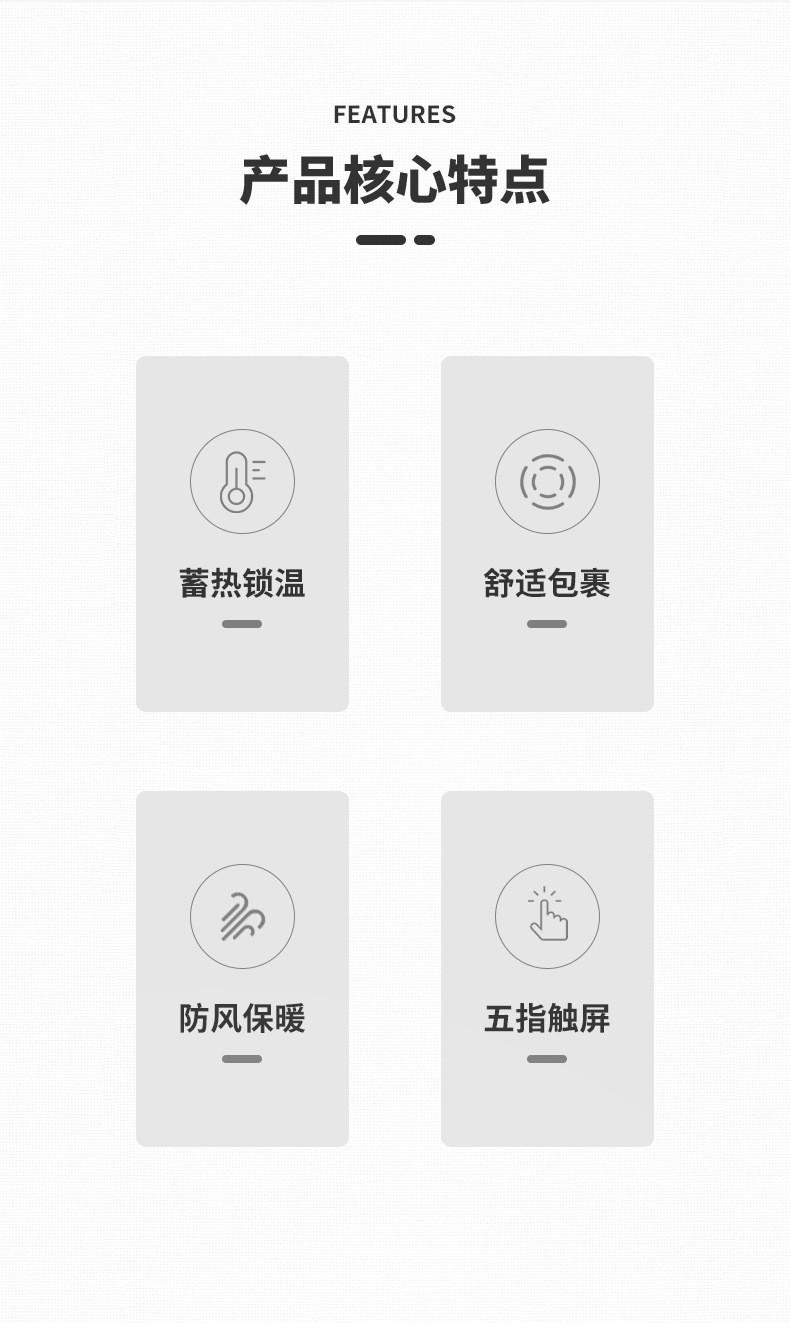 FEATURES

产品核心特点

蓄热锁温

舒适包裹

防风保暖

五指触屏