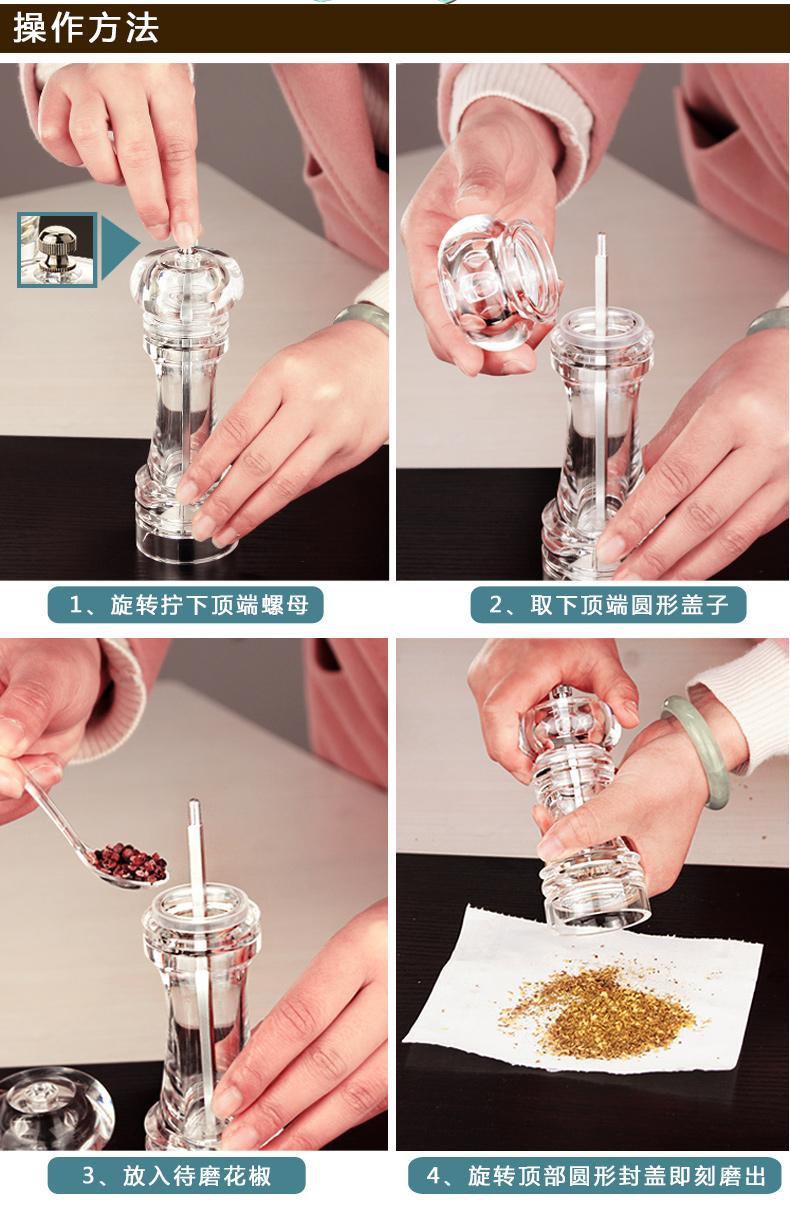 操作方法

1、旋转拧下顶端螺母

2、取下顶端圆形盖子

3、放入待磨花椒

4、旋转顶部圆形封盖即刻磨出