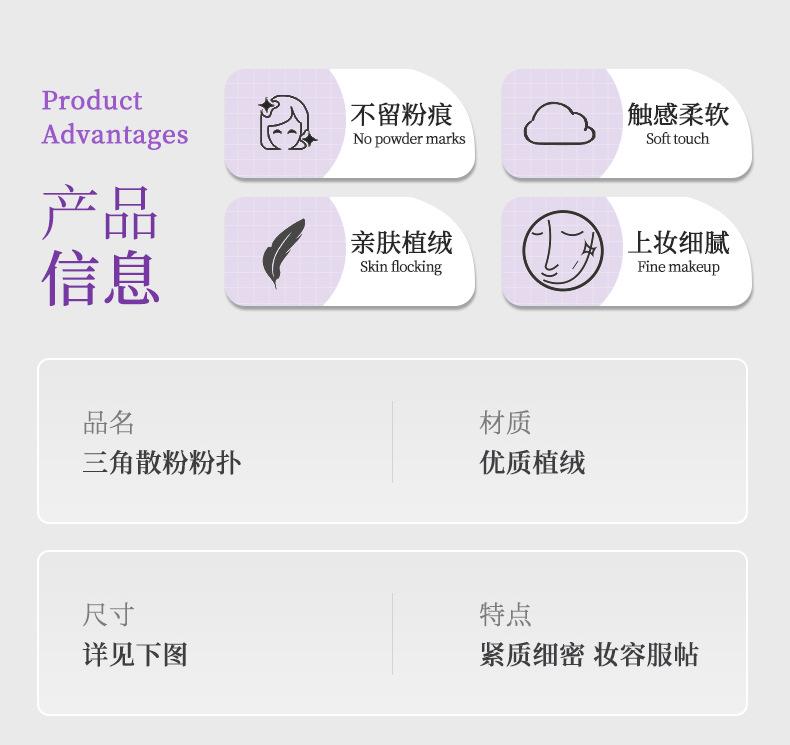 Product
Advantages

产品
信息

不留粉痕
No powder marks

触感柔软
Soft touch

亲肤植绒
Skin flocking

上妆细腻
Fine makeup

品名
三角散粉粉扑

材质
优质植绒

尺寸
详见下图

特点
紧质细密 妆容服帖