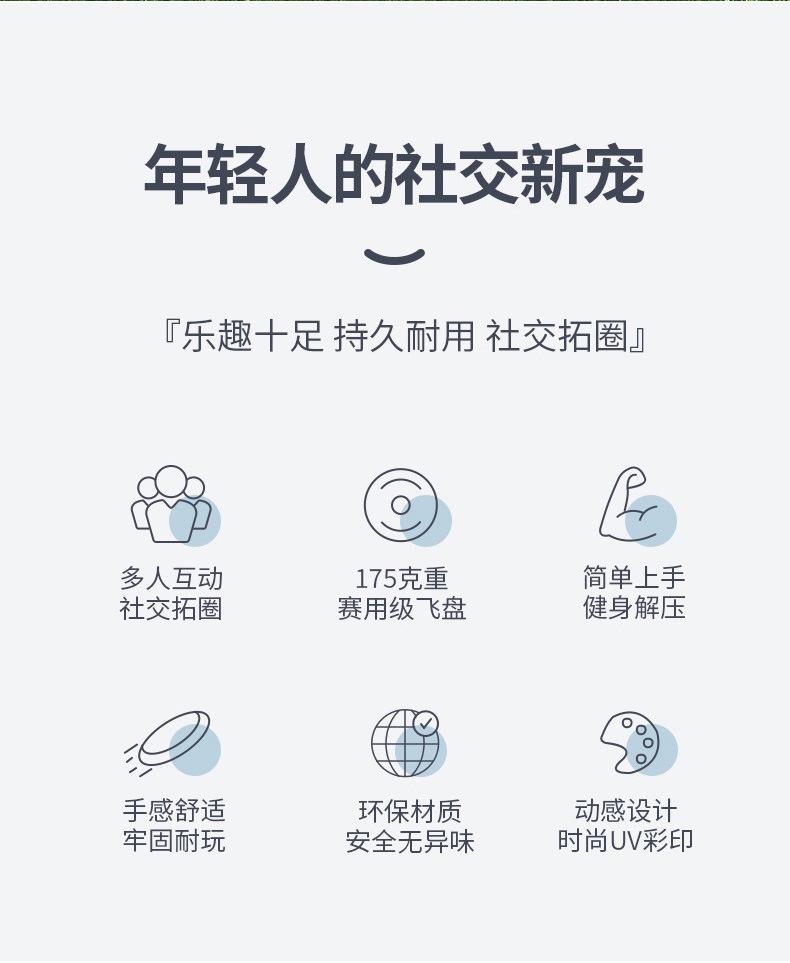 年轻人的社交新宠

『乐趣十足 持久耐用 社交拓圈』

多人互动
社交拓圈

175克重
赛用级飞盘

简单上手
健身解压

手感舒适
牢固耐玩

环保材质
安全无异味

动感设计
时尚UV彩印