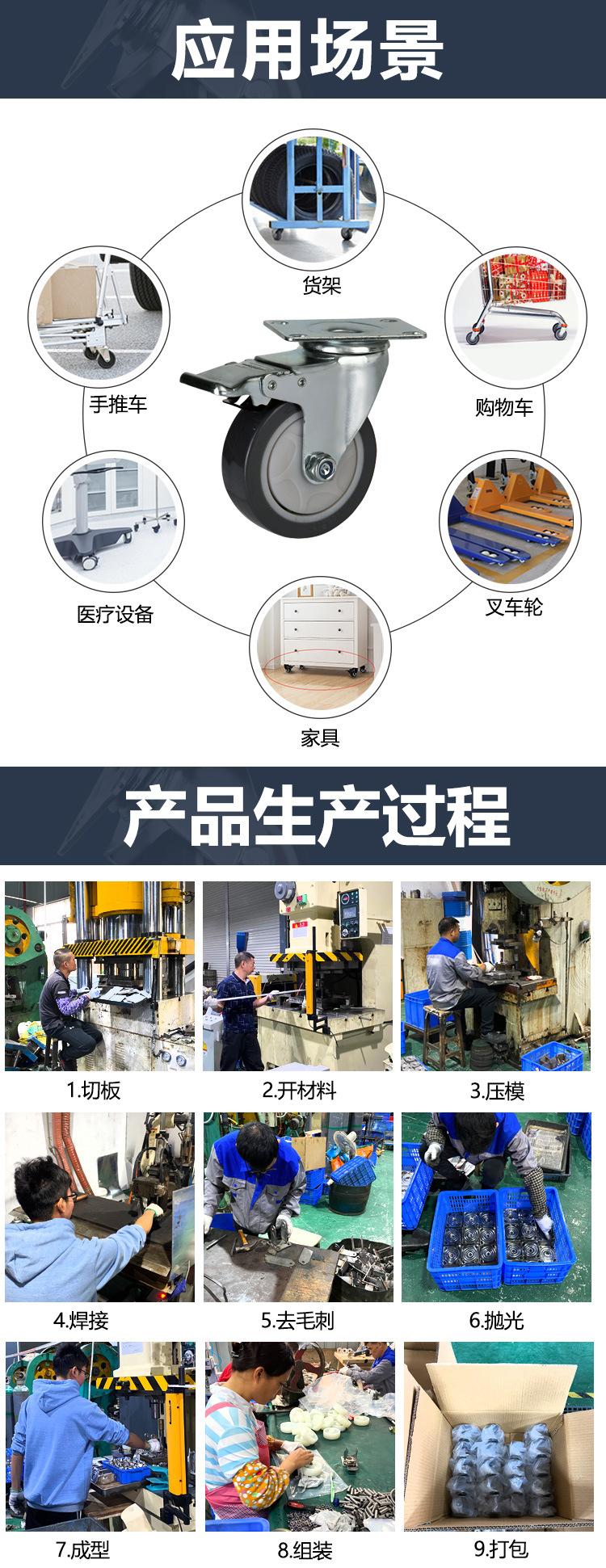 应用场景

货架

手推车

购物车

医疗设备

叉车轮

家具

产品生产过程

1.切板

2.开材料

3.压模

4.焊接

5.去毛刺

6.抛光

7.成型

8.组装

9.打包