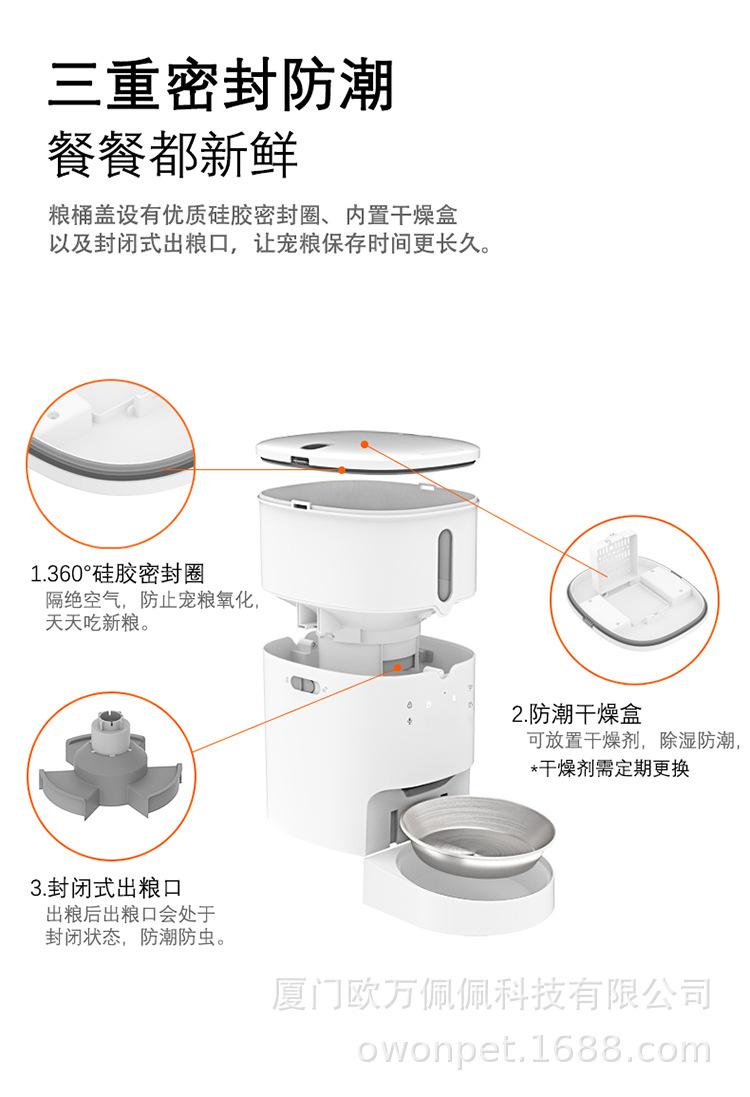 三重密封防潮
餐餐都新鲜

粮桶盖设有优质硅胶密封圈、内置干燥盒以及封闭式出粮口，让宠粮保存时间更长久。

1.360°硅胶密封圈
隔绝空气，防止宠粮氧化，天天吃新粮。

2.防潮干燥盒
可放置干燥剂，除湿防潮，
*干燥剂需定期更换

3.封闭式出粮口
出粮后出粮口会处于封闭状态，防潮防虫。

厦门欧万佩佩科技有限公司
owonpet.1688.com