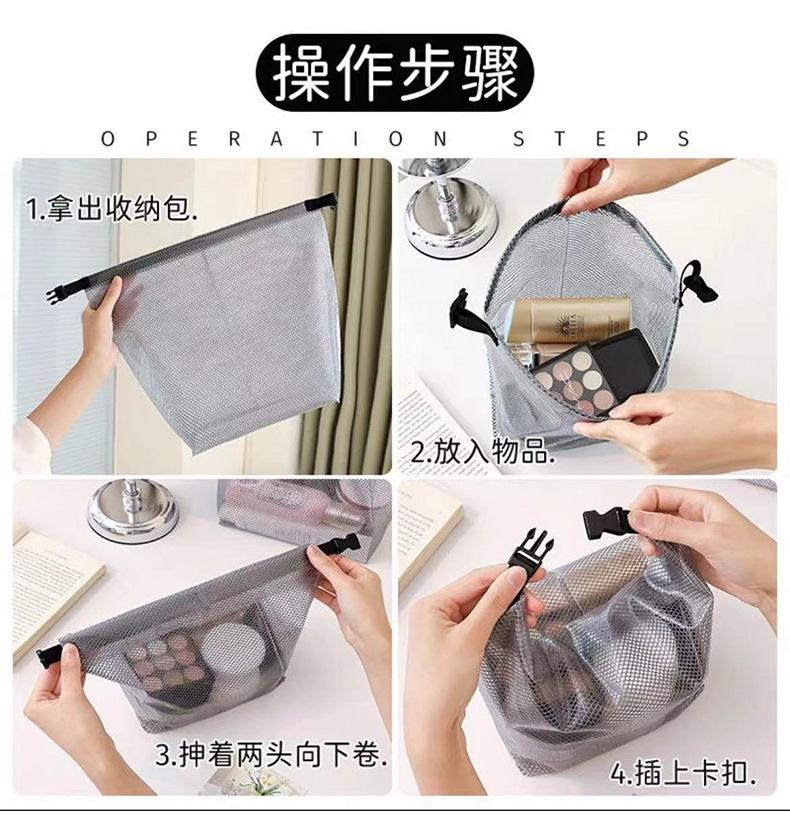 操作步骤

OPERATION STEPS

1.拿出收纳包.

2.放入物品.

3.抻着两头向下卷.

4.插上卡扣.