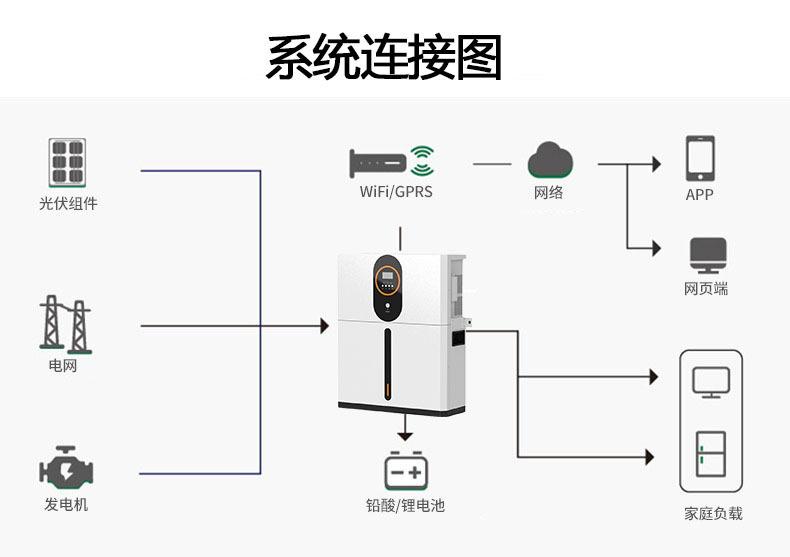 系统连接图

光伏组件

电网

发电机

WiFi/GPRS

网络

APP

网页端

铅酸/锂电池

家庭负载