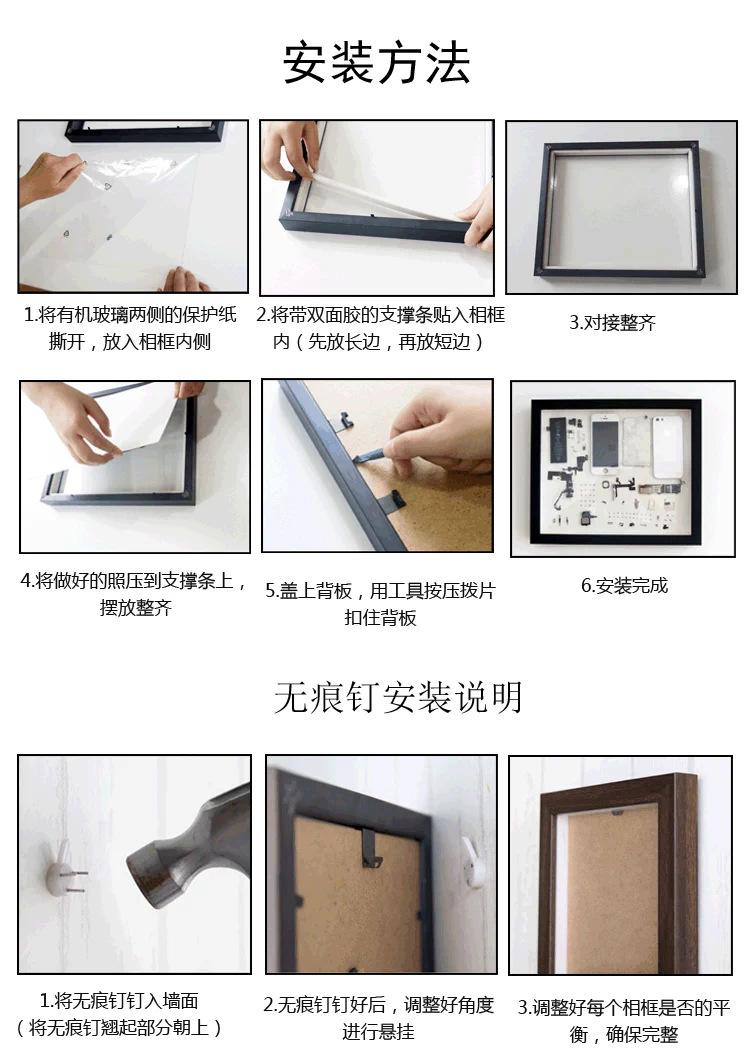 安装方法

1.将有机玻璃两侧的保护纸撕开，放入相框内侧

2.将带双面胶的支撑条贴入相框内（先放长边，再放短边）

3.对接整齐

4.将做好的照压到支撑条上，摆放整齐

5.盖上背板，用工具按压拨片扣住背板

6.安装完成

无痕钉安装说明

1.将无痕钉钉入墙面（将无痕钉翘起部分朝上）

2.无痕钉钉好后，调整好角度进行悬挂

3.调整好每个相框是否的平衡，确保完整