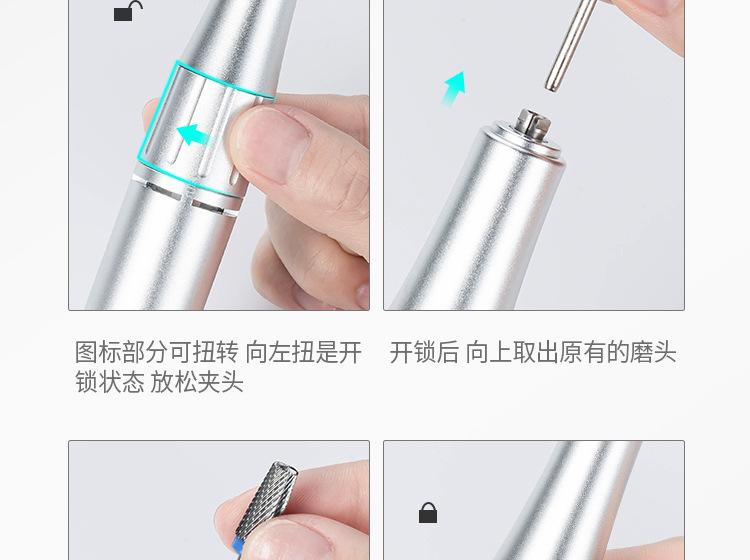 图标部分可扭转 向左扭是开锁状态 放松夹头

开锁后 向上取出原有的磨头