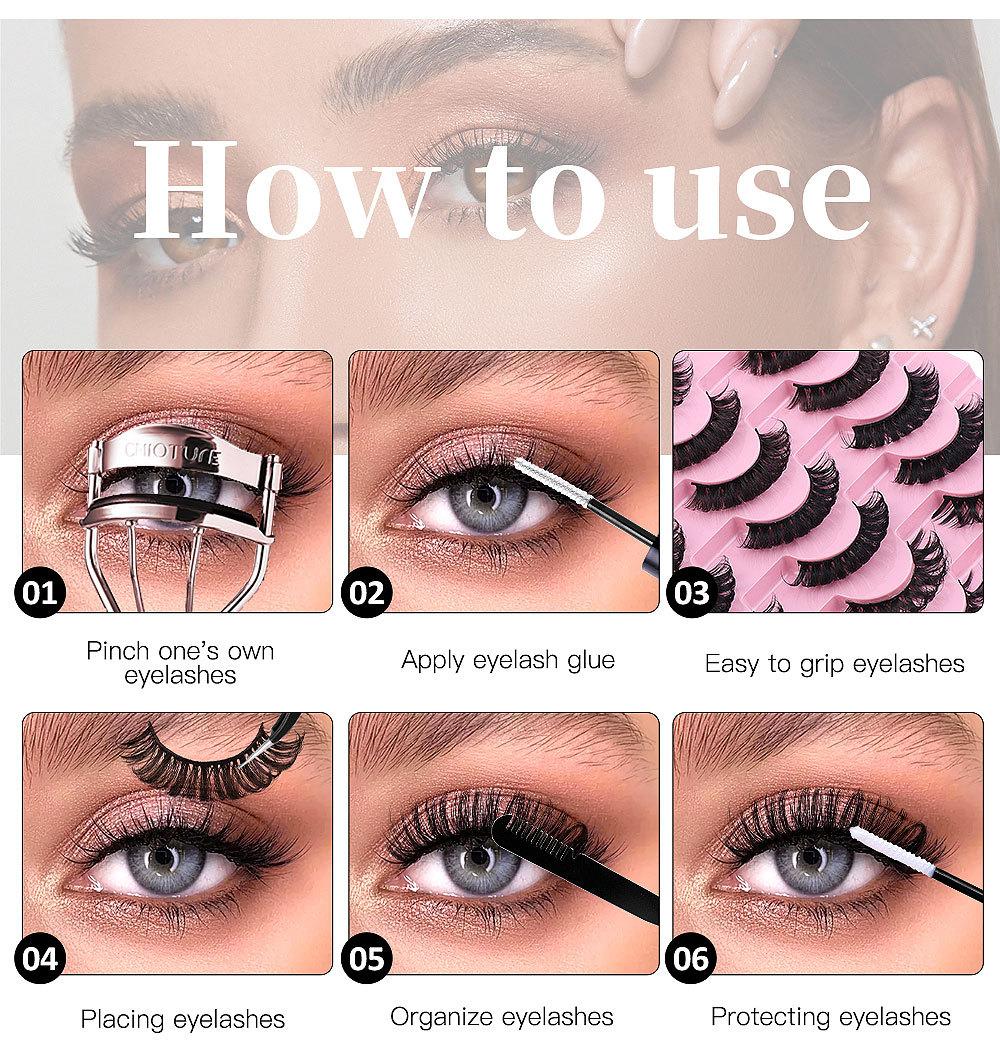 How to use

CHIOTURE

01

Pinch one's own eyelashes

02

Apply eyelash glue

03

Easy to grip eyelashes

04

Placing eyelashes

05

Organize eyelashes

06

Protecting eyelashes