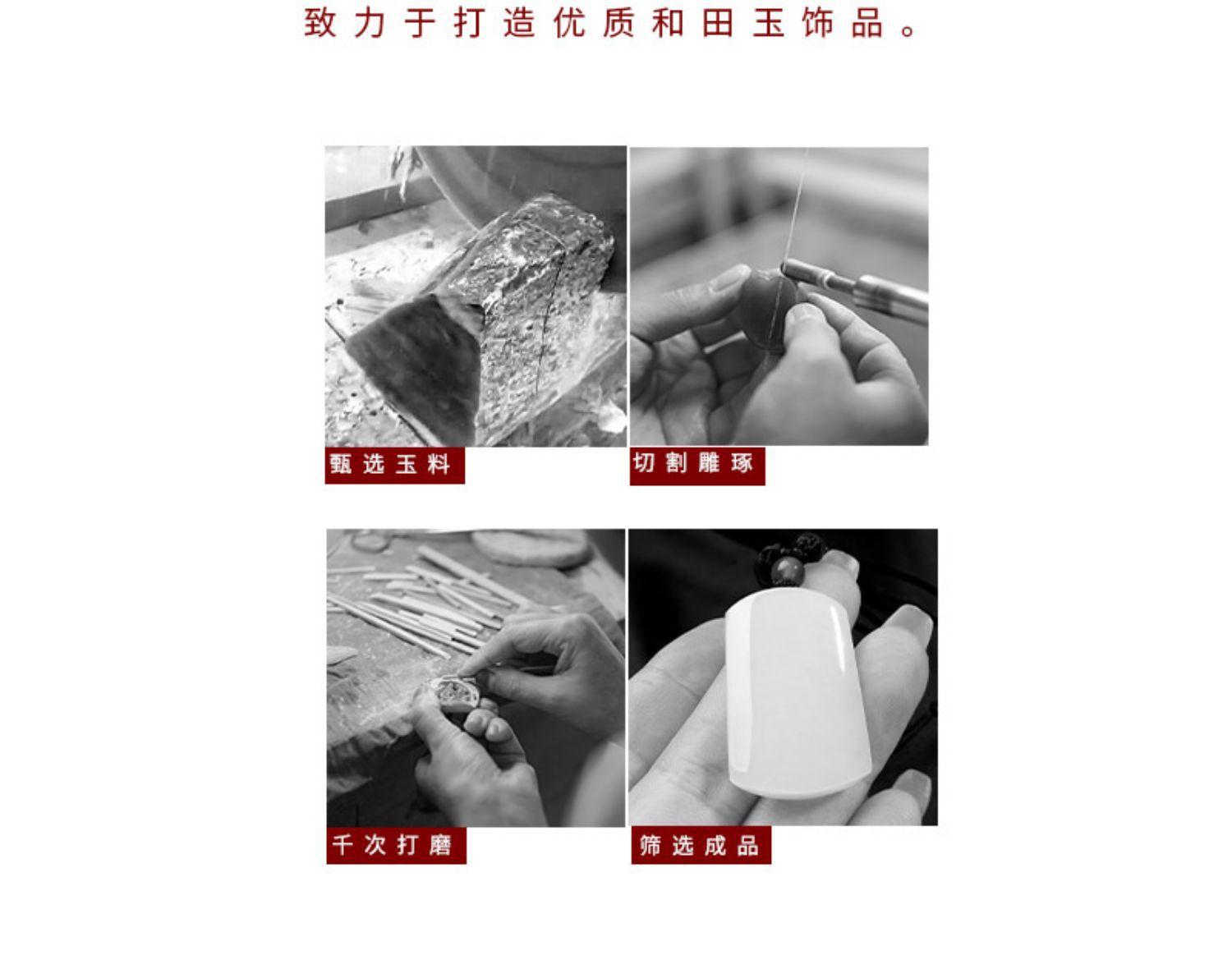 致力于打造优质和田玉饰品。

甄选玉料

切割雕琢

千次打磨

筛选成品