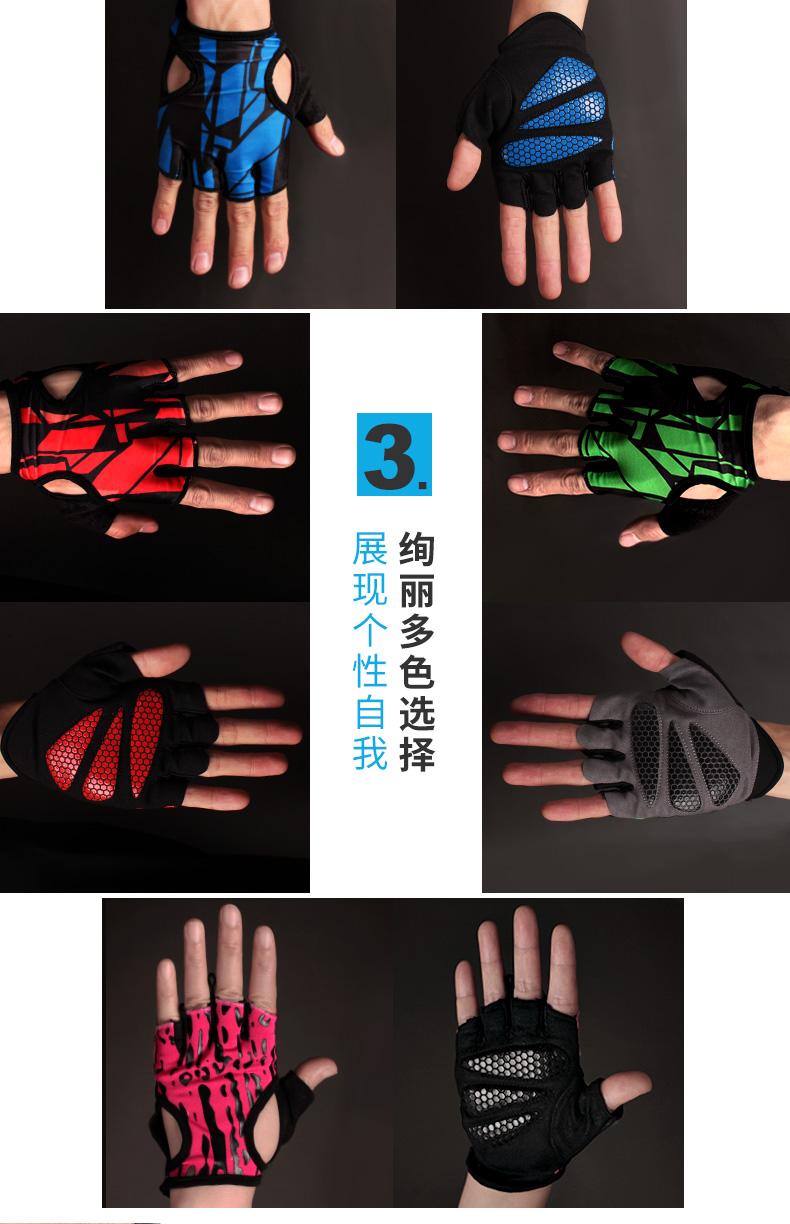 3.

绚丽多色选择

展现个性自我