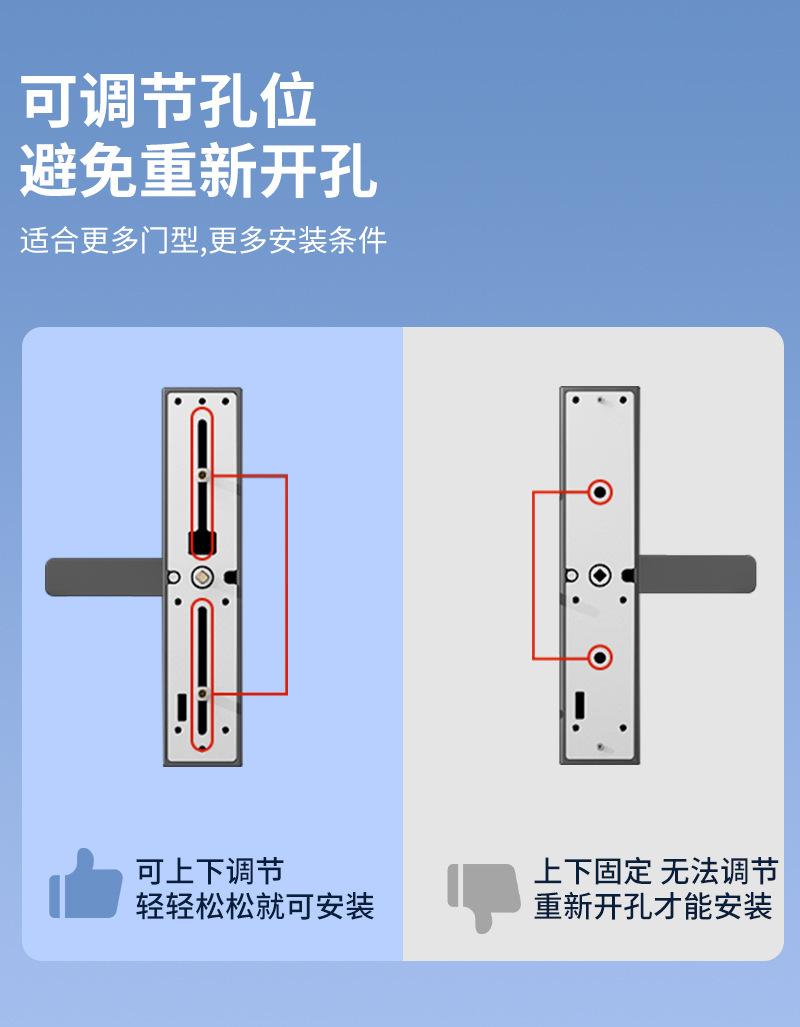 可调节孔位
避免重新开孔

适合更多门型,更多安装条件

可上下调节
轻轻松松就可安装

上下固定 无法调节
重新开孔才能安装