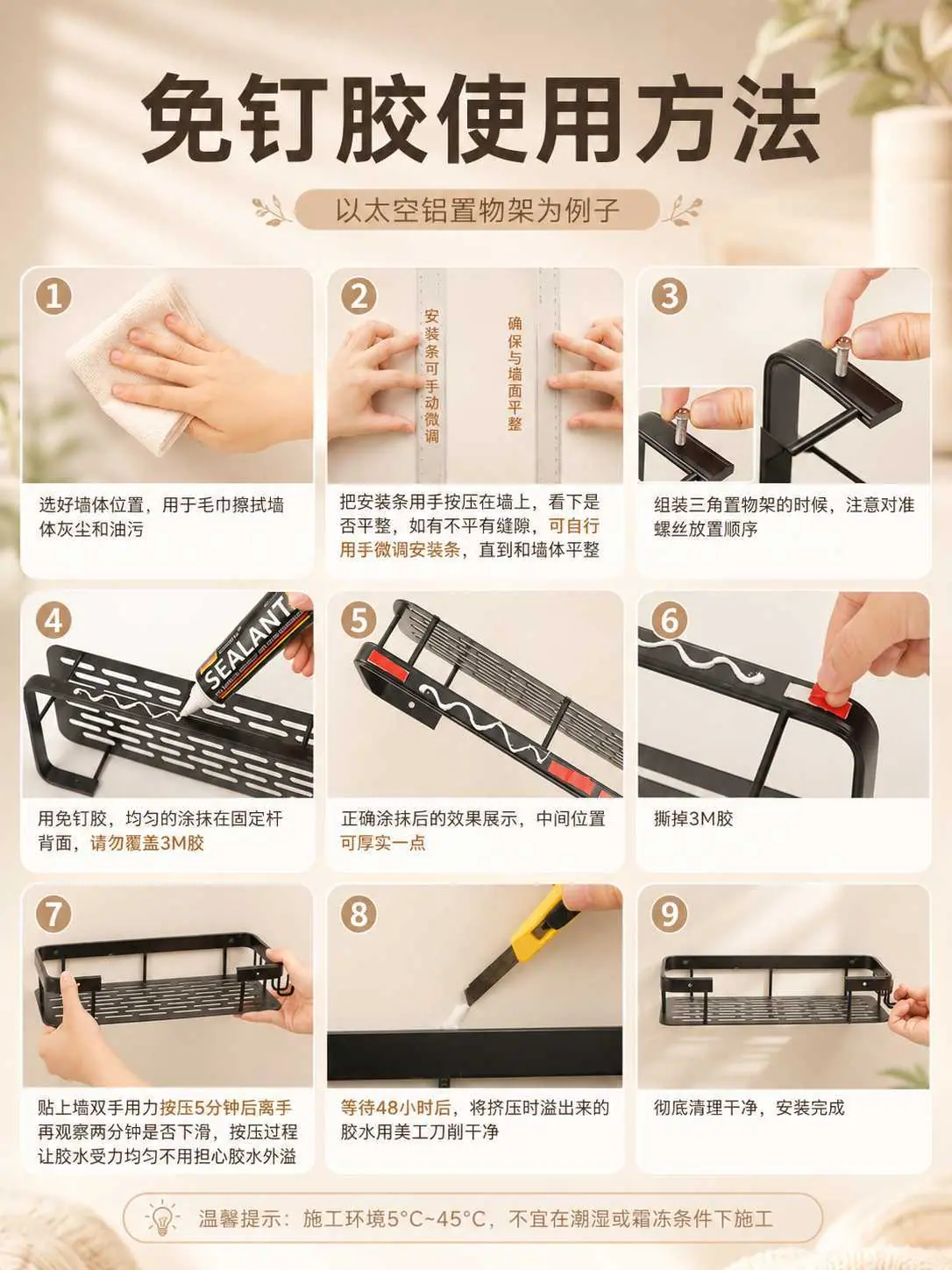 免钉胶使用方法

以太空铝置物架为例子

1
选好墙体位置，用于毛巾擦拭墙体灰尘和油污

2
安装条可手动微调
确保与墙面平整
把安装条用手按压在墙上，看下是否平整，如有不平有缝隙，可自行用手微调安装条，直到和墙体平整

3
组装三角置物架的时候，注意对准螺丝放置顺序

4
SEALANT
用免钉胶，均匀的涂抹在固定杆背面，请勿覆盖3M胶

5
正确涂抹后的效果展示，中间位置可厚实一点

6
撕掉3M胶

7
贴上墙双手用力按压5分钟后离手再观察两分钟是否下滑，按压过程让胶水受力均匀不用担心胶水外溢

8
等待48小时后，将挤压时溢出来的胶水用美工刀削干净

9
彻底清理干净，安装完成

温馨提示：施工环境5°C~45°C，不宜在潮湿或霜冻条件下施工