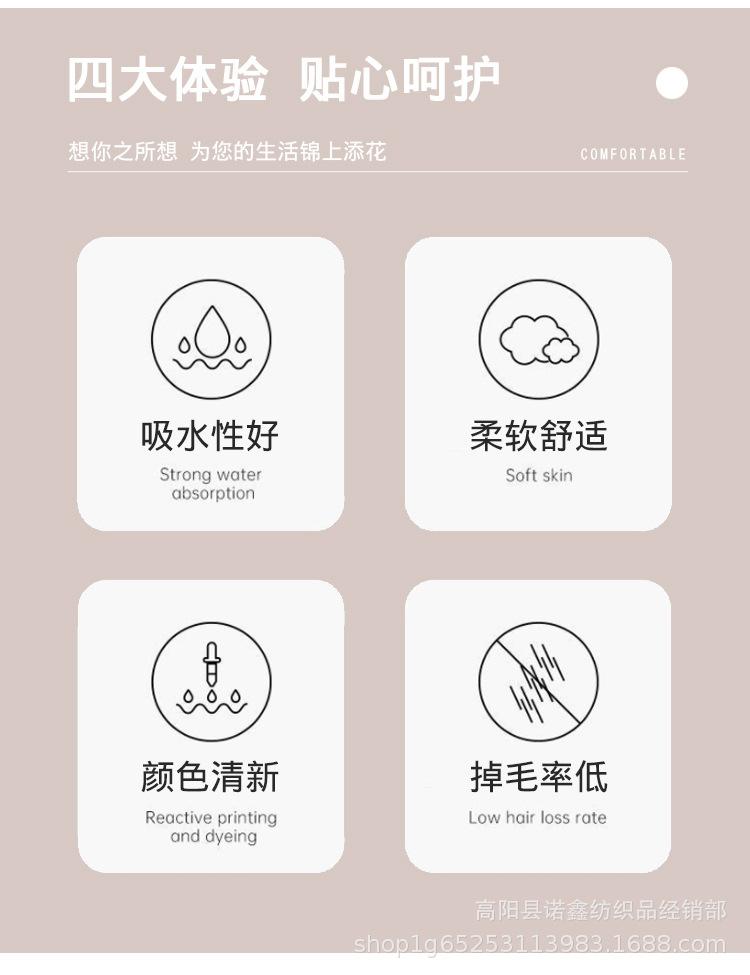 四大体验 贴心呵护

想你之所想 为您的生活锦上添花

COMFORTABLE

吸水性好

Strong water absorption

柔软舒适

Soft skin

颜色清新

Reactive printing and dyeing

掉毛率低

Low hair loss rate

高阳县诺鑫纺织品经销部
shop1g65253113983.1688.com