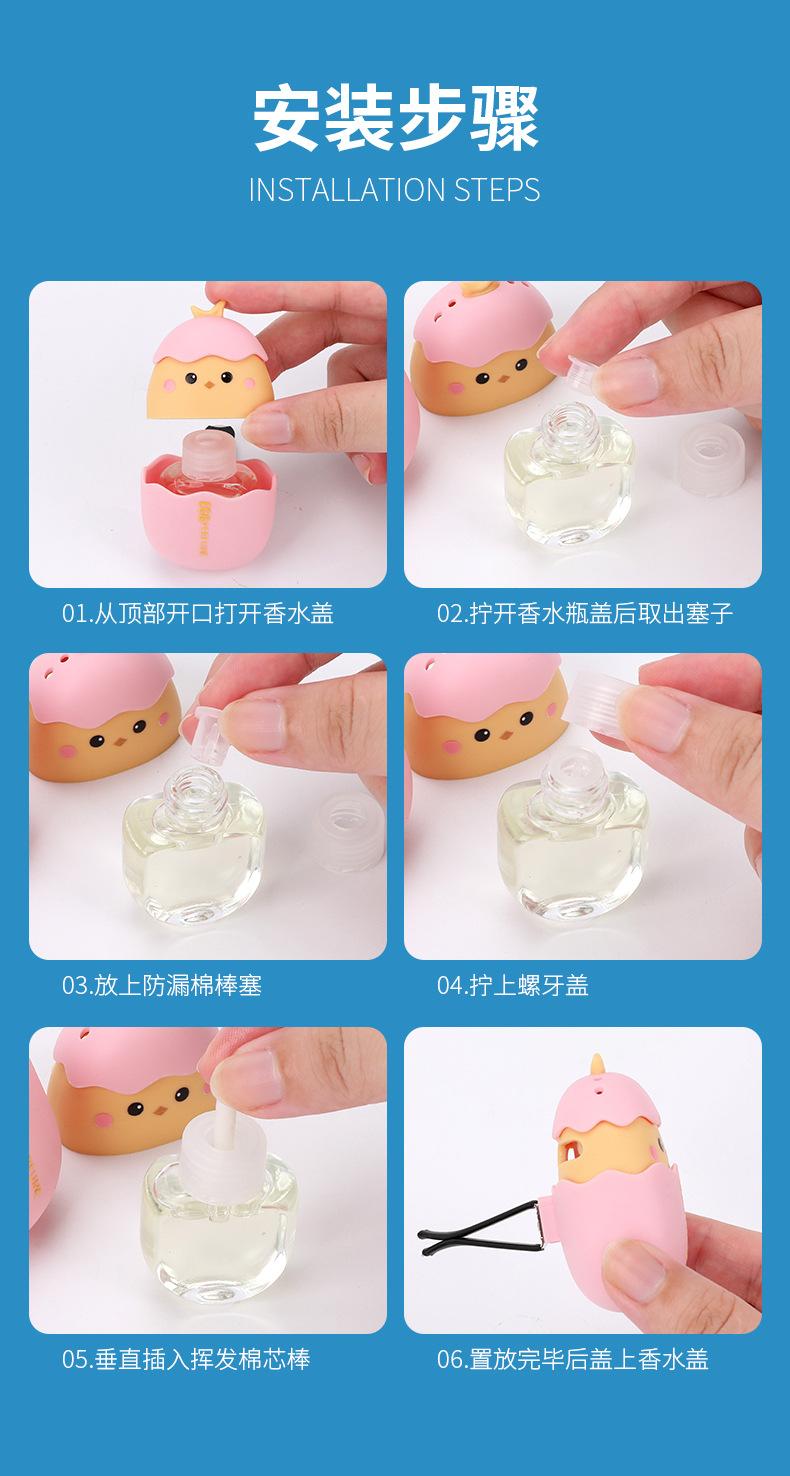 安装步骤

INSTALLATION STEPS

01.从顶部开口打开香水盖

02.拧开香水瓶盖后取出塞子

03.放上防漏棉棒塞

04.拧上螺牙盖

05.垂直插入挥发棉芯棒

06.置放完毕后盖上香水盖