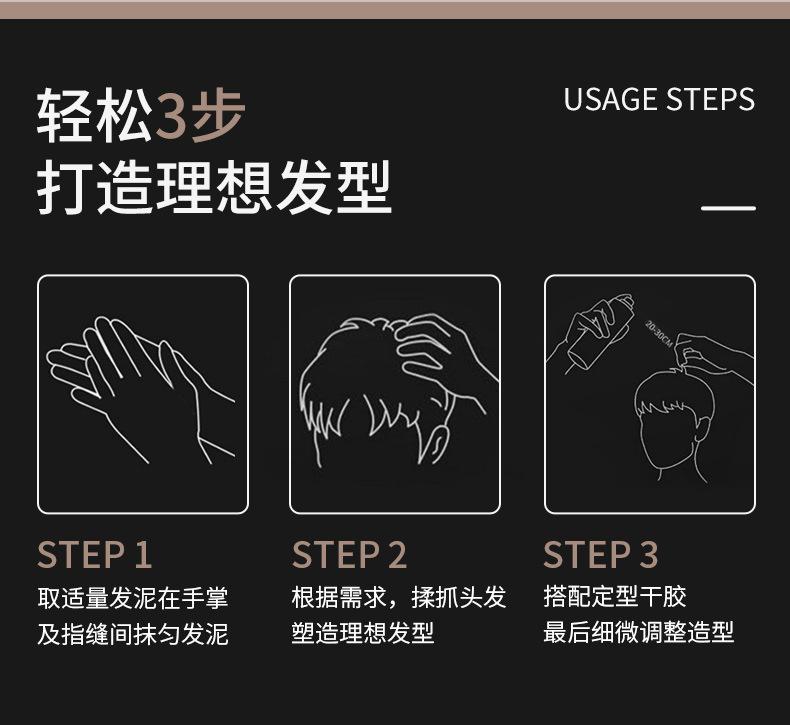 轻松3步
打造理想发型

USAGE STEPS

20-30CM

STEP 1
取适量发泥在手掌
及指缝间抹匀发泥

STEP 2
根据需求，揉抓头发
塑造理想发型

STEP 3
搭配定型干胶
最后细微调整造型