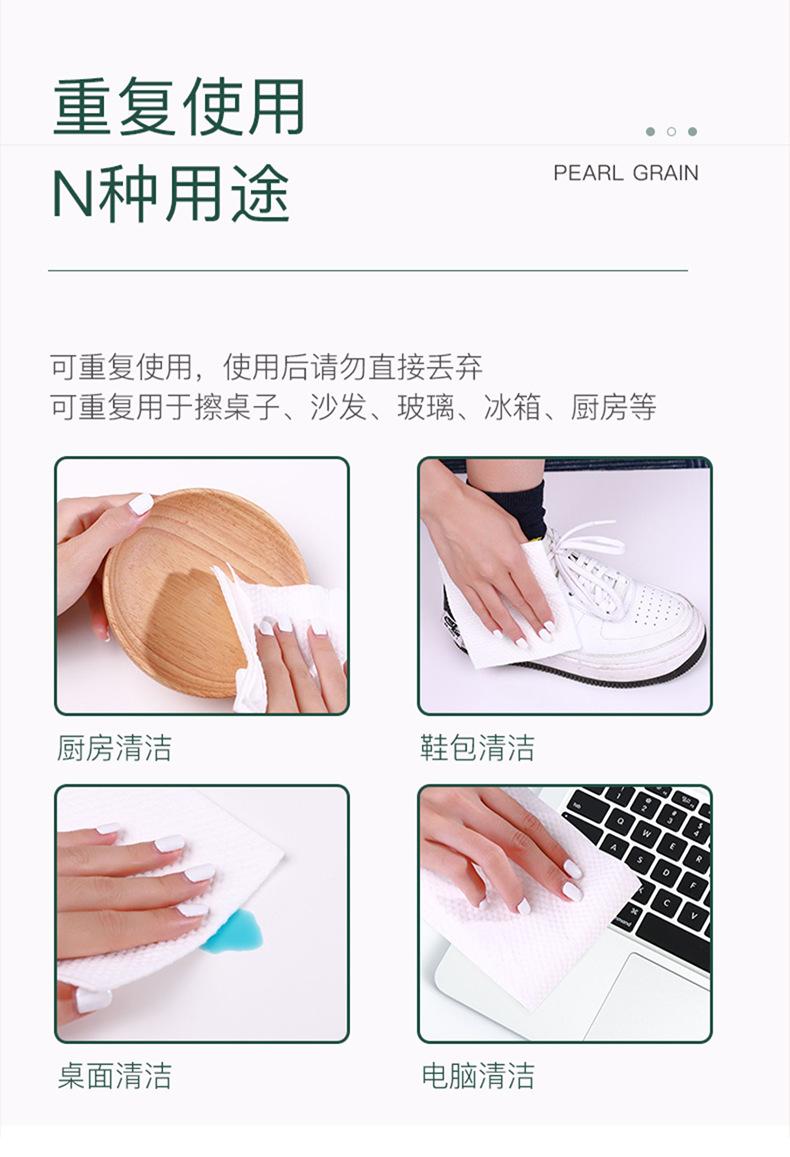 重复使用
N种用途

PEARL GRAIN

可重复使用，使用后请勿直接丢弃
可重复用于擦桌子、沙发、玻璃、冰箱、厨房等

厨房清洁

鞋包清洁

桌面清洁

电脑清洁