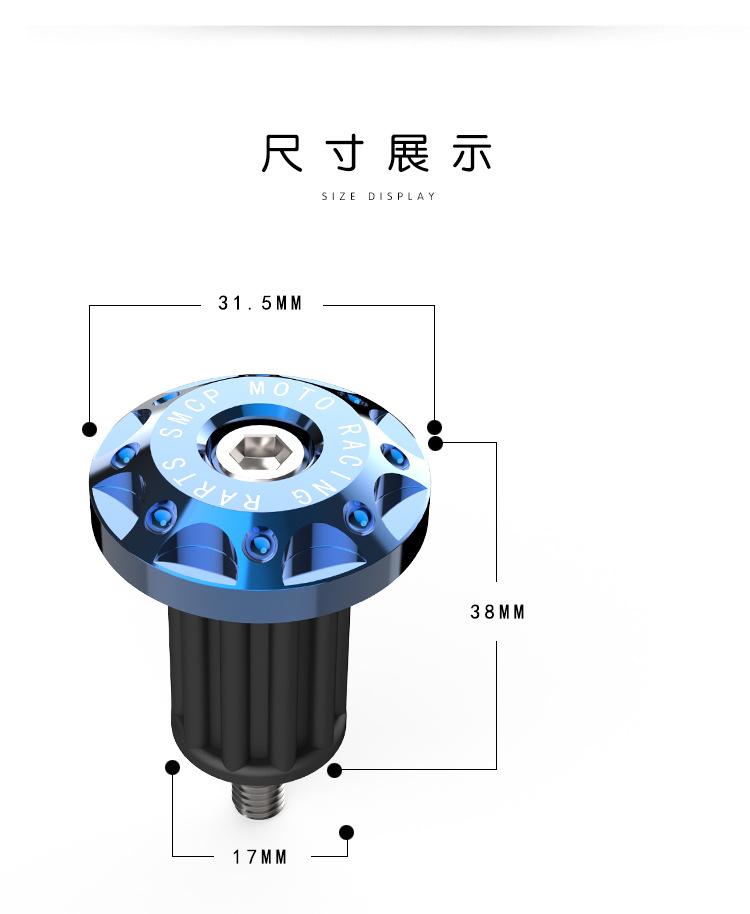 尺寸展示
SIZE DISPLAY

31.5MM

SMCP MOTO RACING RARTS

38MM

17MM