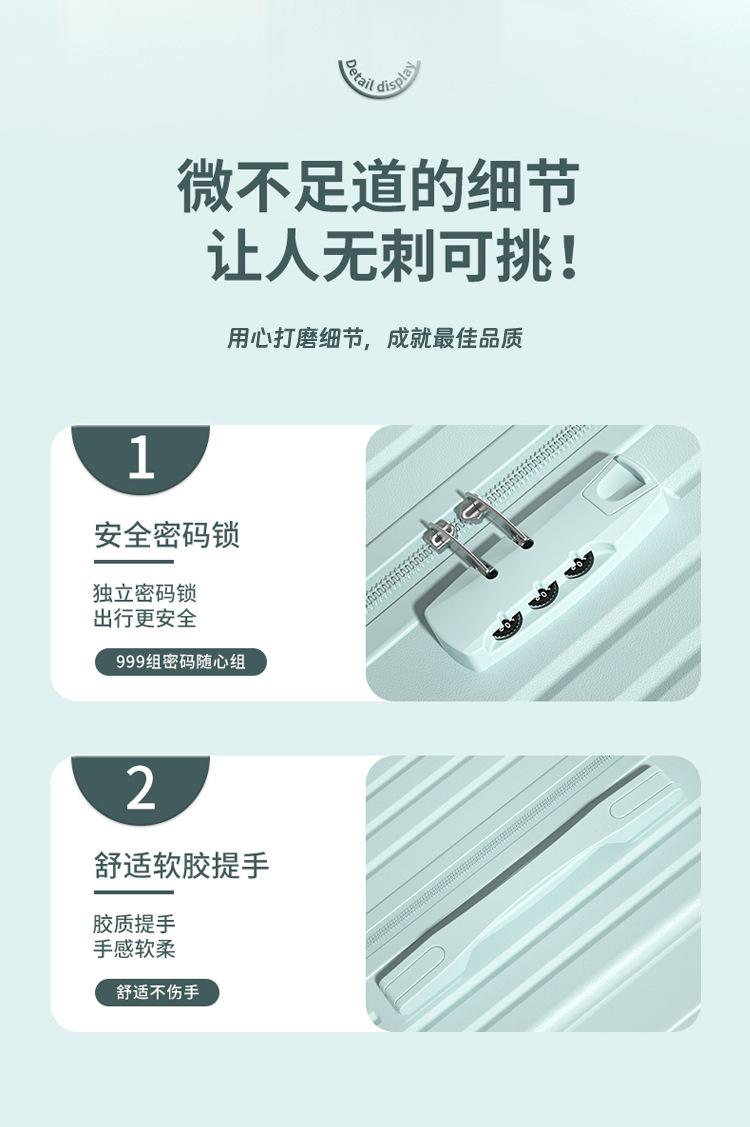 Detail display

微不足道的细节
让人无刺可挑！

用心打磨细节，成就最佳品质

1

安全密码锁

独立密码锁
出行更安全

999组密码随心组

2

舒适软胶提手

胶质提手
手感软柔

舒适不伤手