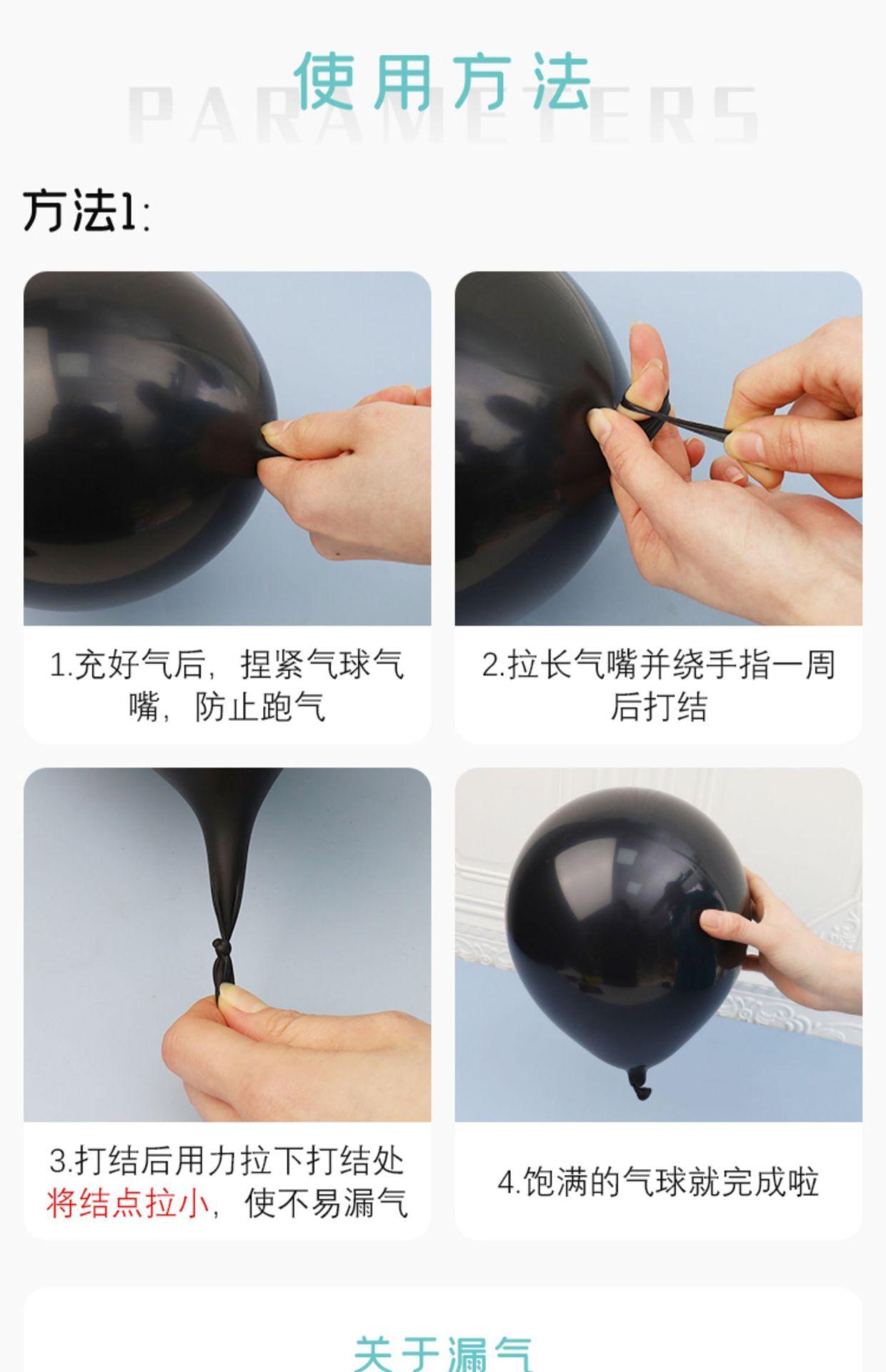 使用方法
PARAMETERS

方法1:

1.充好气后，捏紧气球气嘴，防止跑气

2.拉长气嘴并绕手指一周后打结

3.打结后用力拉下打结处将结点拉小，使不易漏气

4.饱满的气球就完成啦

关于漏气