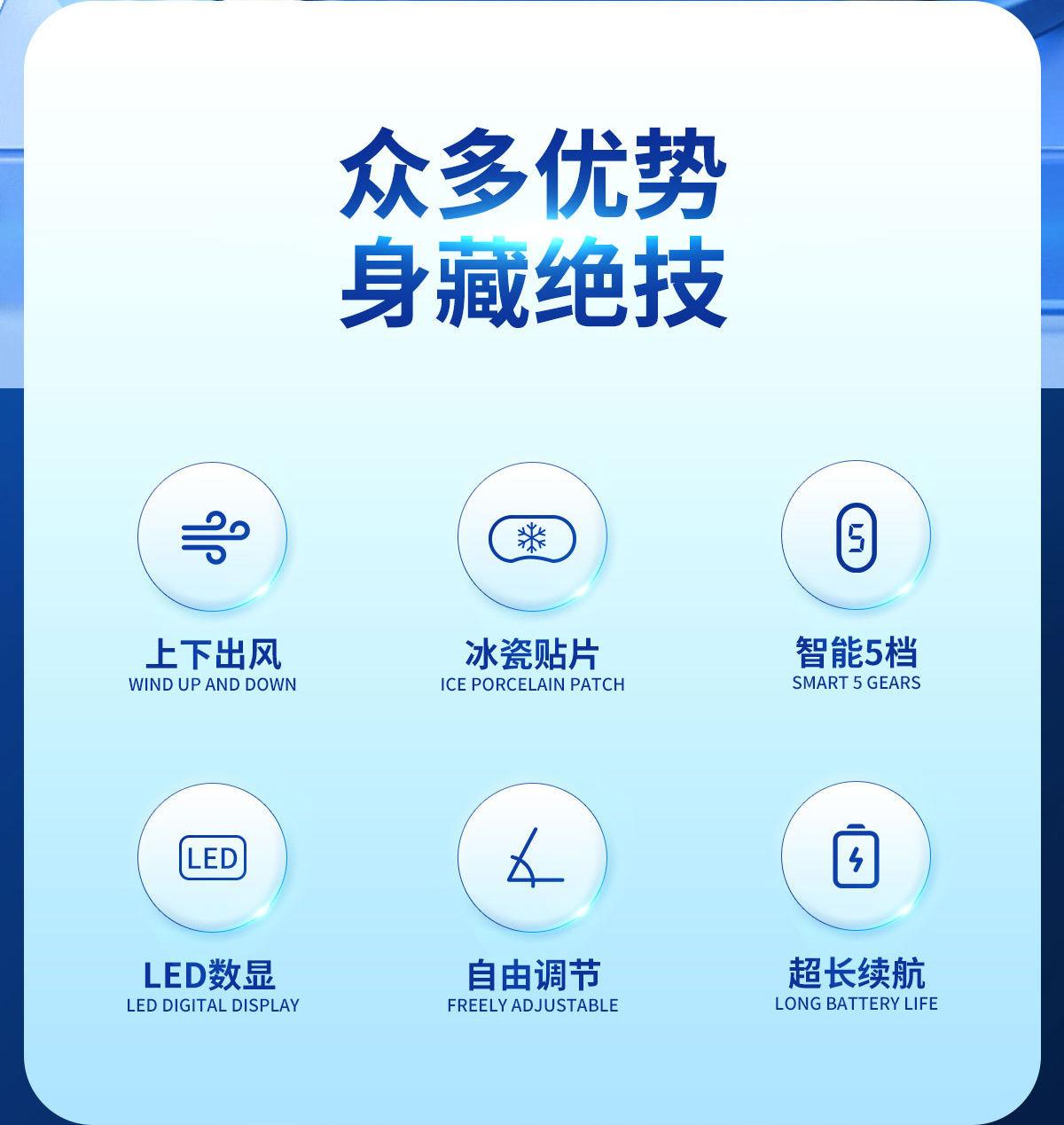 众多优势
身藏绝技

5

上下出风
WIND UP AND DOWN

冰瓷贴片
ICE PORCELAIN PATCH

智能5档
SMART 5 GEARS

LED

LED数显
LED DIGITAL DISPLAY

自由调节
FREELY ADJUSTABLE

超长续航
LONG BATTERY LIFE